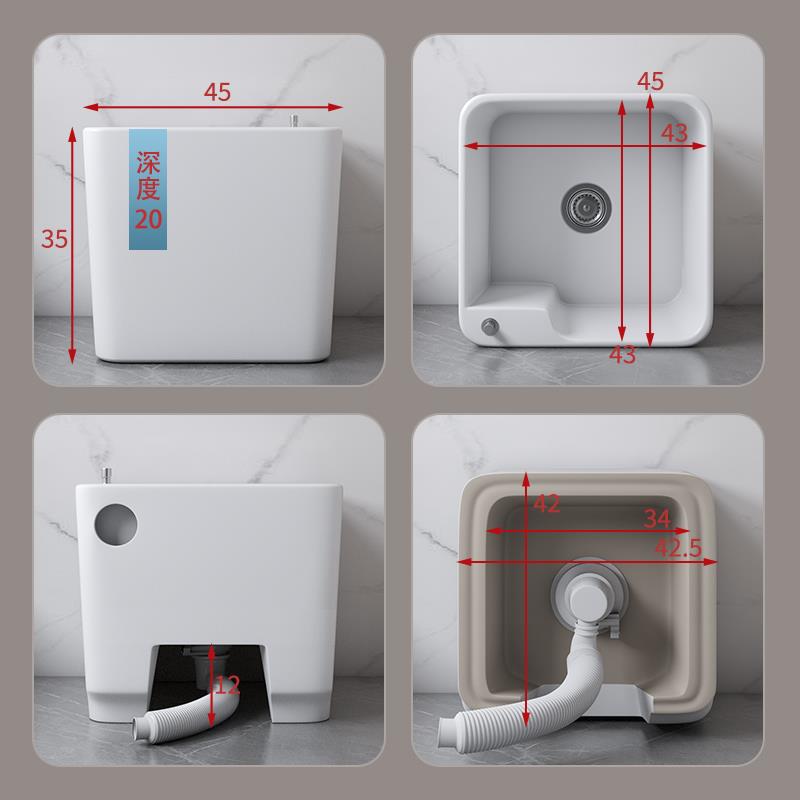 45
深度
20
35

45
43
43

12

42
34
42.5