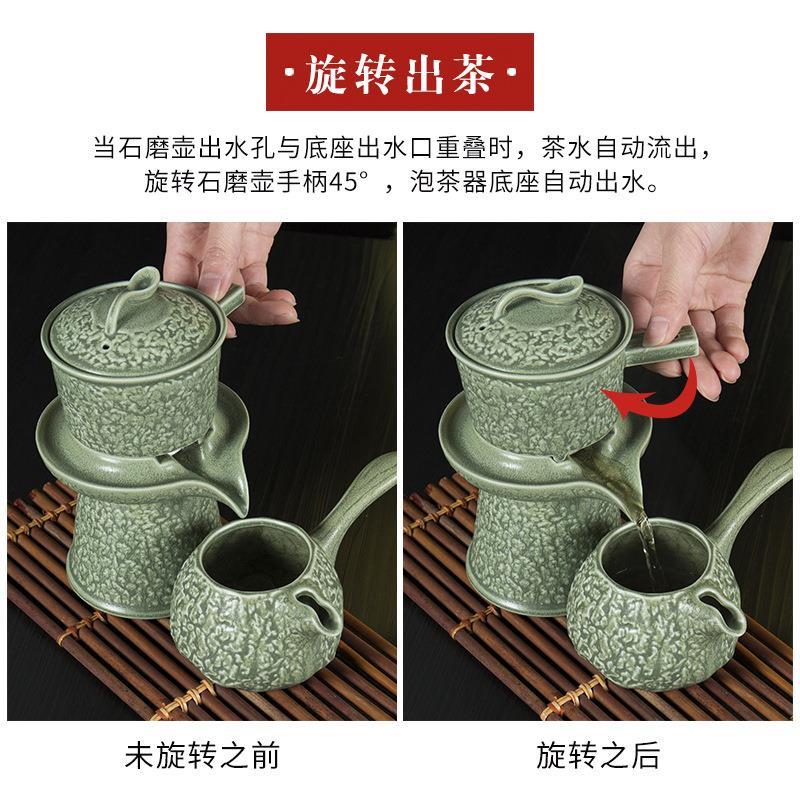 ·旋转出茶·

当石磨壶出水孔与底座出水口重叠时，茶水自动流出，旋转石磨壶手柄45°，泡茶器底座自动出水。

未旋转之前

旋转之后