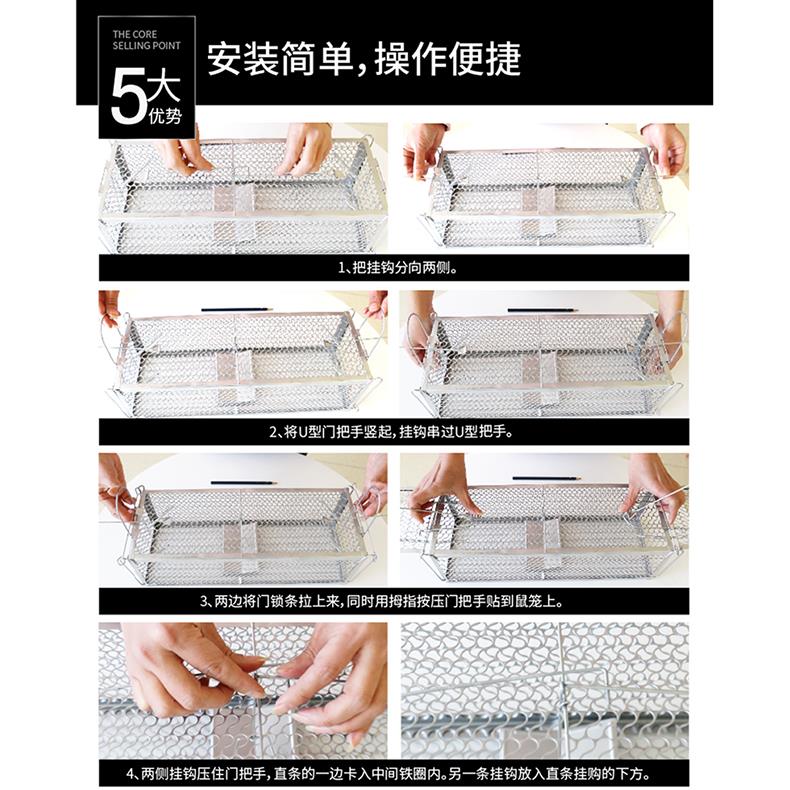 THE CORE SELLING POINT
5大优势
安装简单，操作便捷

1、把挂钩分向两侧。

2、将U型门把手竖起，挂钩串过U型把手。

3、两边将门锁条拉上来，同时用拇指按压门把手贴到鼠笼上。

4、两侧挂钩压住门把手，直条的一边卡入中间铁圈内。另一条挂钩放入直条挂购的下方。