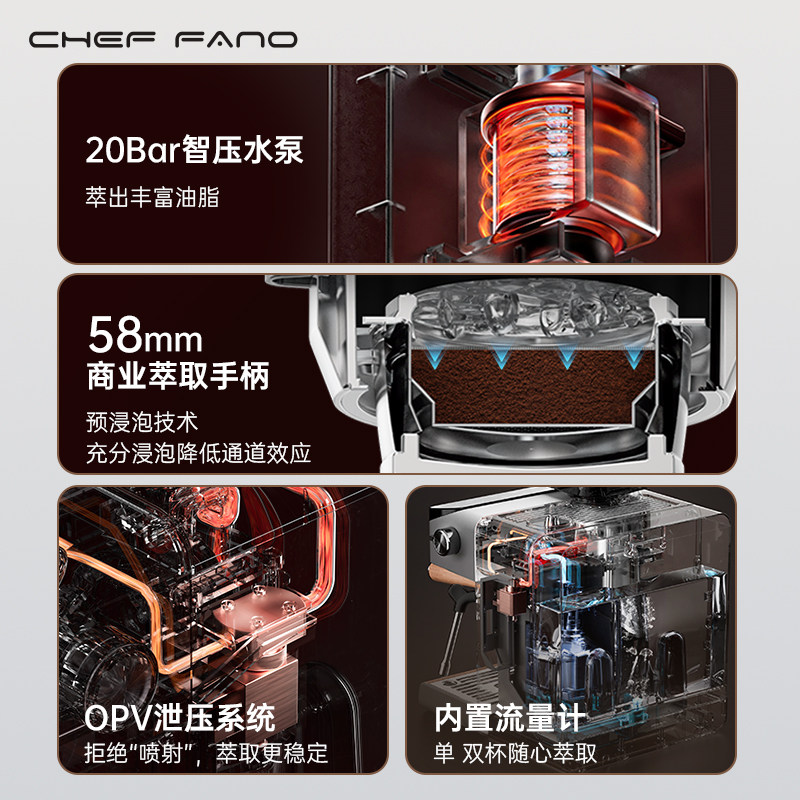 CHEF FANO

20Bar智压水泵
萃出丰富油脂

58mm
商业萃取手柄
预浸泡技术
充分浸泡降低通道效应

OPV泄压系统
拒绝“喷射”，萃取更稳定

内置流量计
单 双杯随心萃取