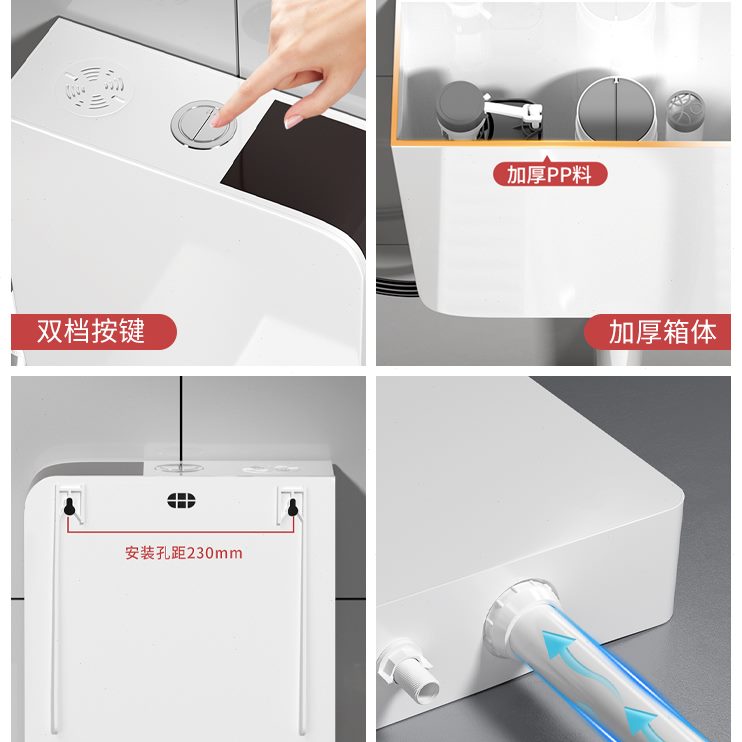 双档按键

加厚PP料

加厚箱体

安装孔距230mm