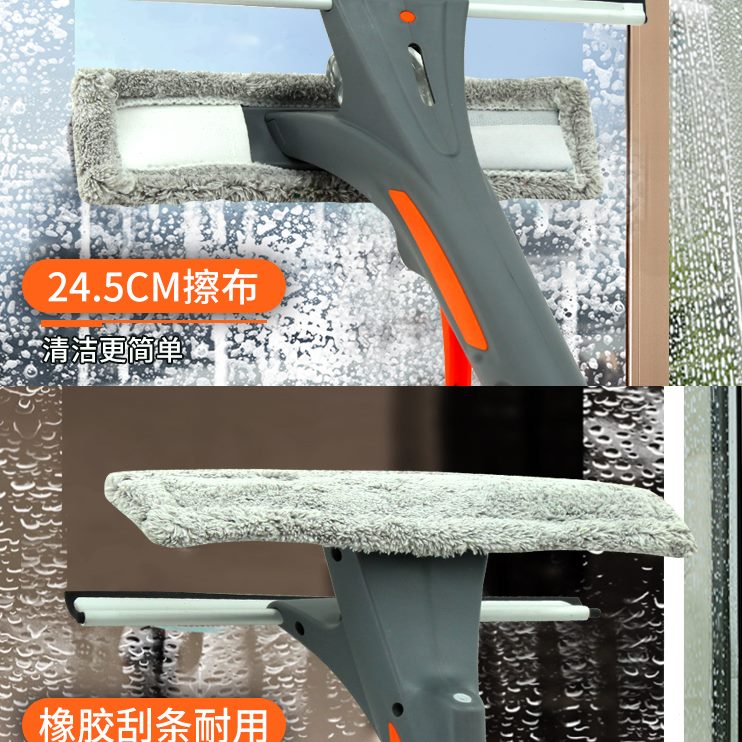 24.5CM擦布

清洁更简单

橡胶刮条耐用