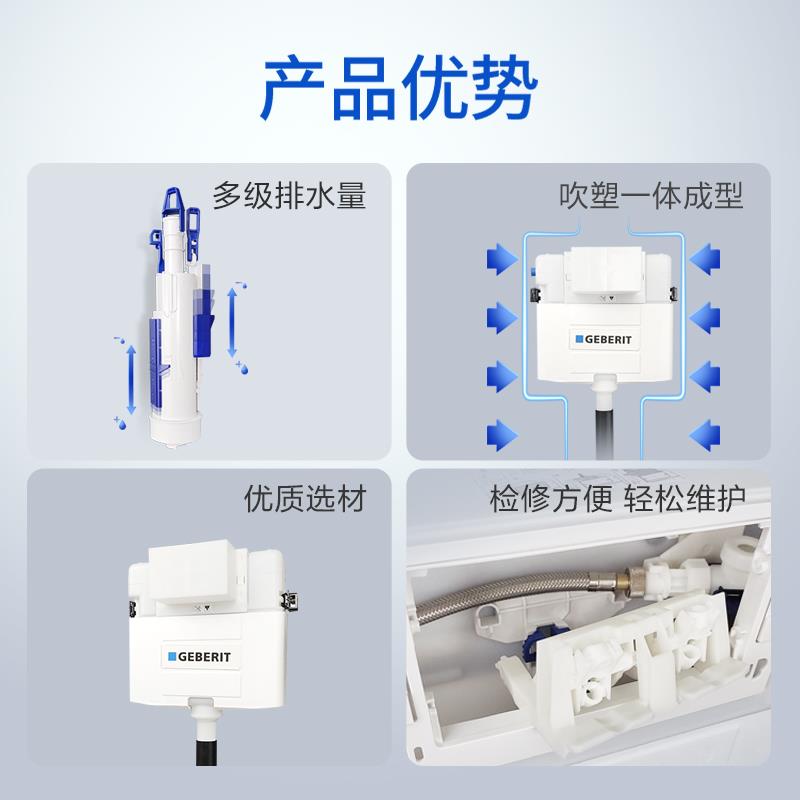 产品优势

多级排水量

吹塑一体成型

GEBERIT

优质选材

GEBERIT

检修方便 轻松维护