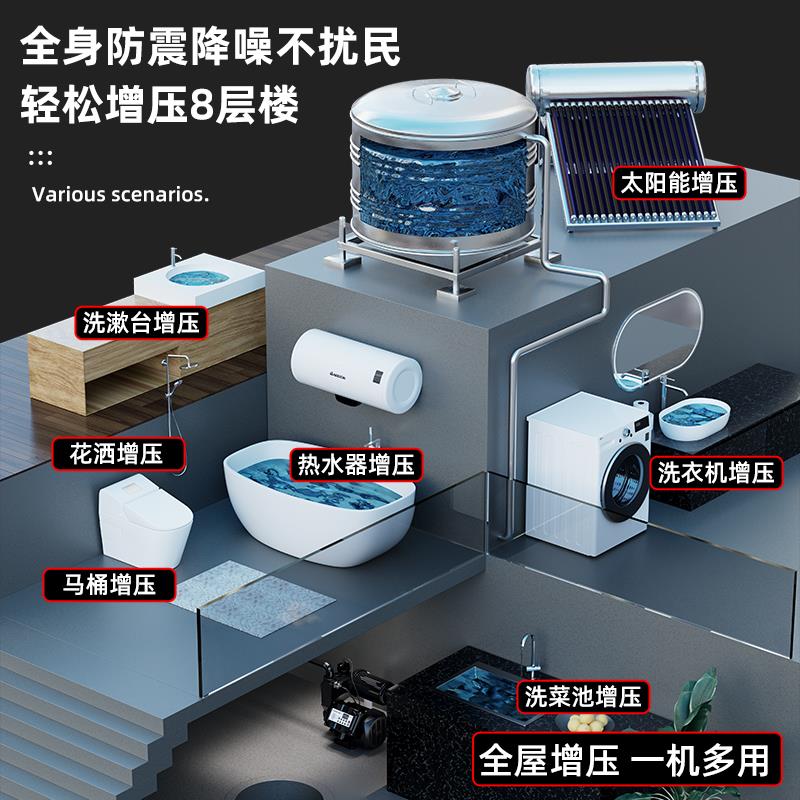 全身防震降噪不扰民
轻松增压8层楼

Various scenarios.

太阳能增压

洗漱台增压

花洒增压

热水器增压

洗衣机增压

马桶增压

洗菜池增压

全屋增压 一机多用