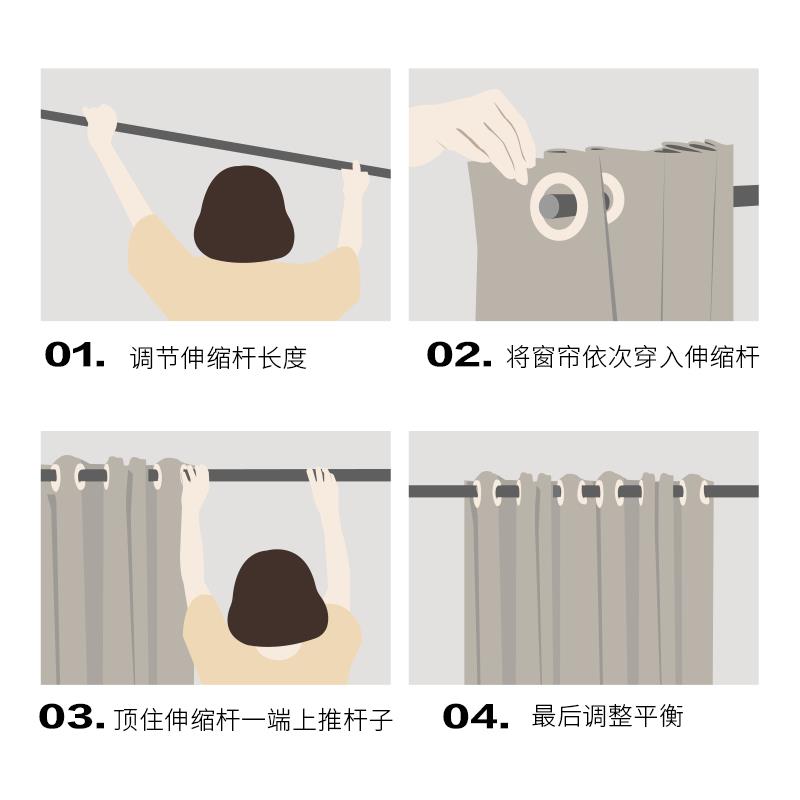 01. 调节伸缩杆长度

02. 将窗帘依次穿入伸缩杆

03. 顶住伸缩杆一端上推杆子

04. 最后调整平衡