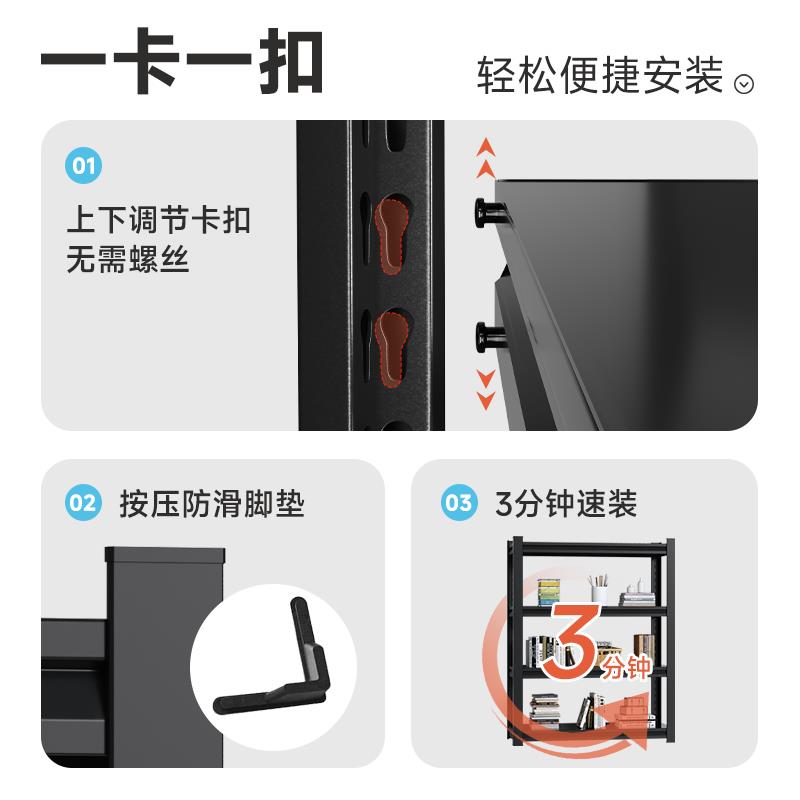 一卡一扣

轻松便捷安装

01

上下调节卡扣
无需螺丝

02 按压防滑脚垫

03 3分钟速装

3分钟