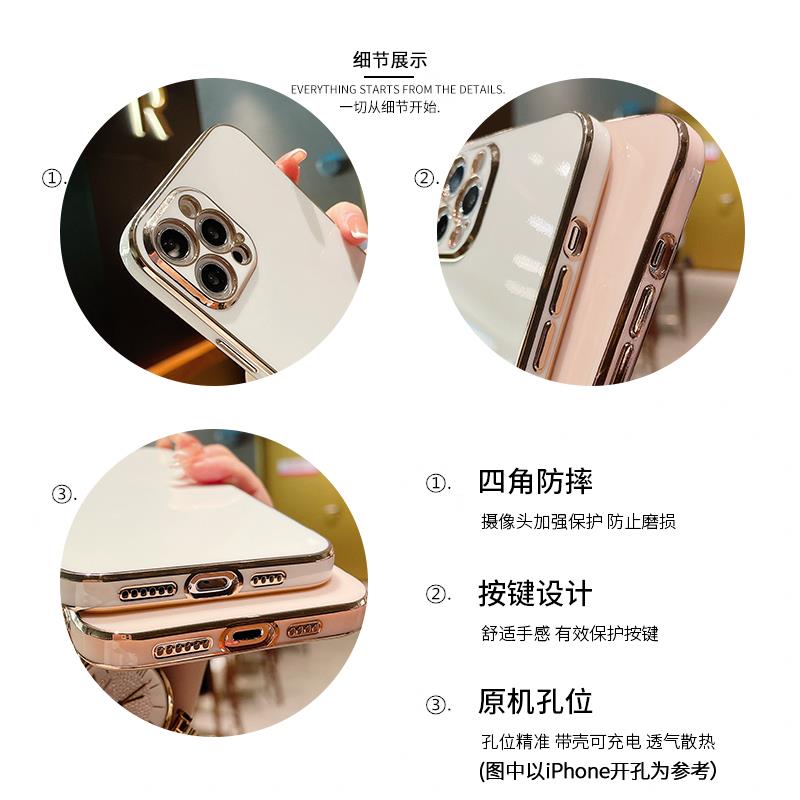 细节展示
EVERYTHING STARTS FROM THE DETAILS.
一切从细节开始.

①.

②.

③.

①. 四角防摔
摄像头加强保护 防止磨损

②. 按键设计
舒适手感 有效保护按键

③. 原机孔位
孔位精准 带壳可充电 透气散热
(图中以iPhone开孔为参考)