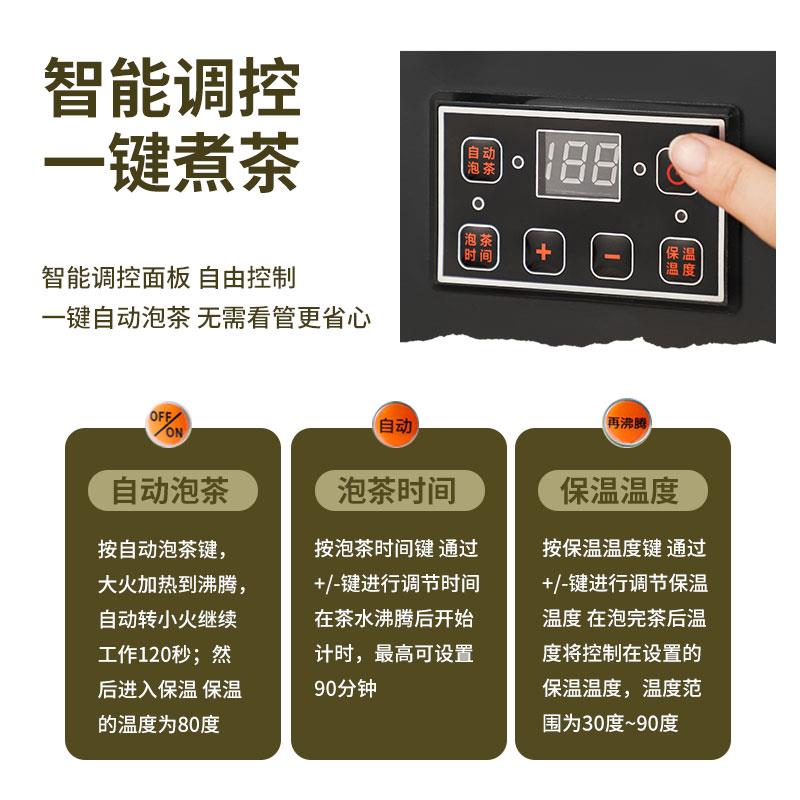 智能调控
一键煮茶

智能调控面板 自由控制
一键自动泡茶 无需看管更省心

自动泡茶

188

泡茶时间

+

−

保温温度

OFF/ON

自动泡茶

按自动泡茶键，大火加热到沸腾，自动转小火继续工作120秒；然后进入保温 保温的温度为80度

自动

泡茶时间

按泡茶时间键 通过+/-键进行调节时间 在茶水沸腾后开始计时，最高可设置90分钟

再沸腾

保温温度

按保温温度键 通过+/-键进行调节保温温度 在泡完茶后温度将控制在设置的保温温度，温度范围为30度~90度