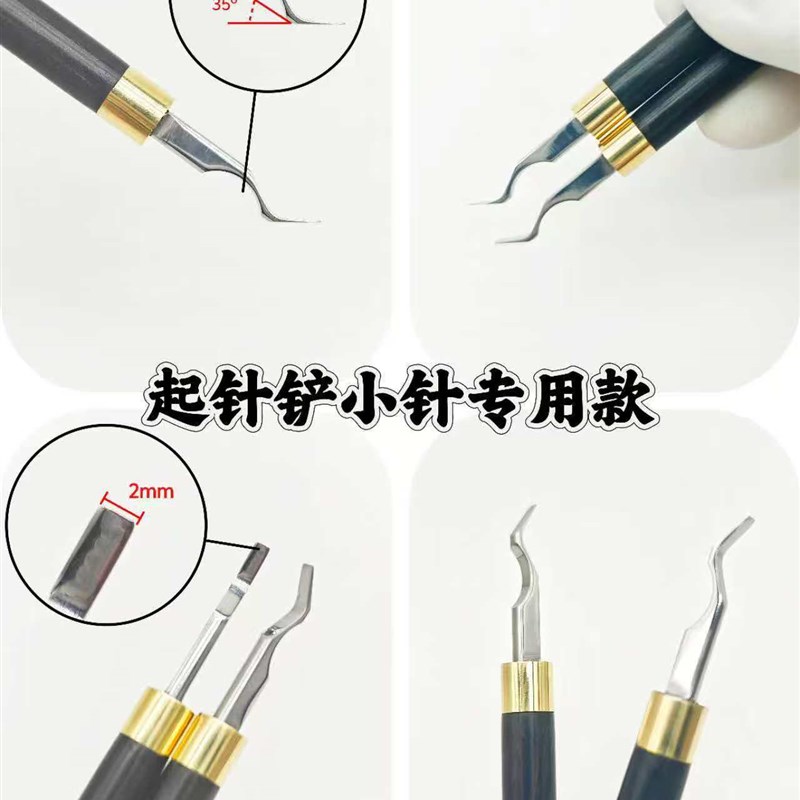 35°

起针铲小针专用款

2mm