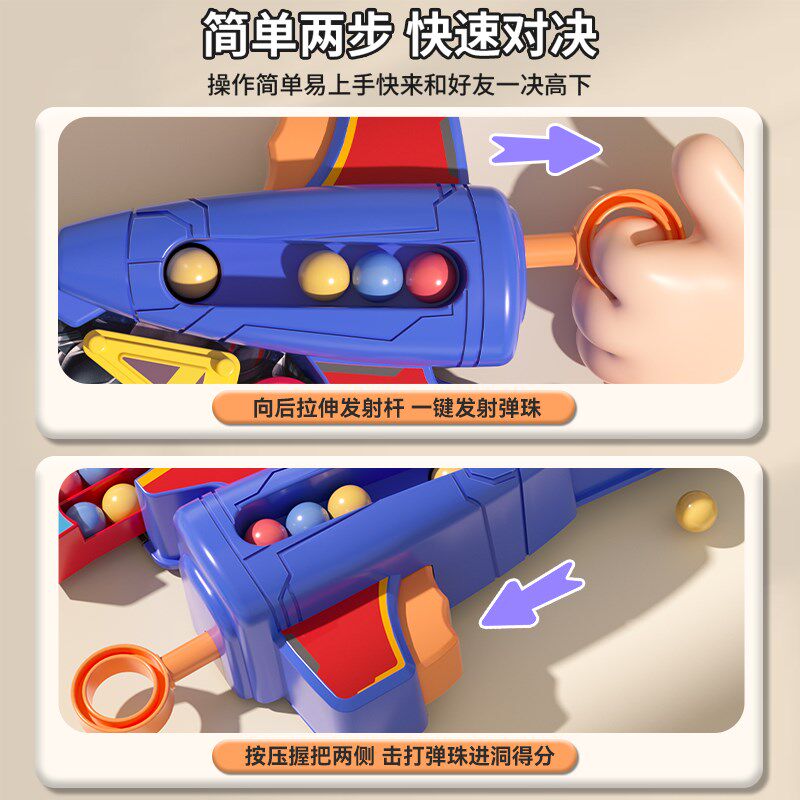 简单两步 快速对决

操作简单易上手快来和好友一决高下

向后拉伸发射杆 一键发射弹珠

按压握把两侧 击打弹珠进洞得分