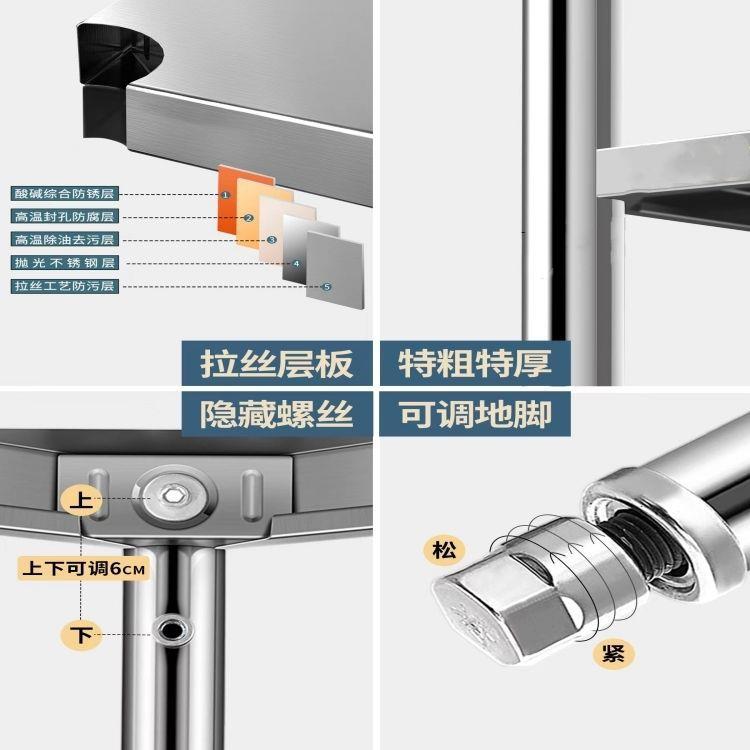 酸碱综合防锈层
高温封孔防腐层
高温除油去污层
抛光不锈钢层
拉丝工艺防污层

1
2
3
4
5

拉丝层板

特粗特厚

隐藏螺丝

可调地脚

上
上下可调6CM
下

松
紧