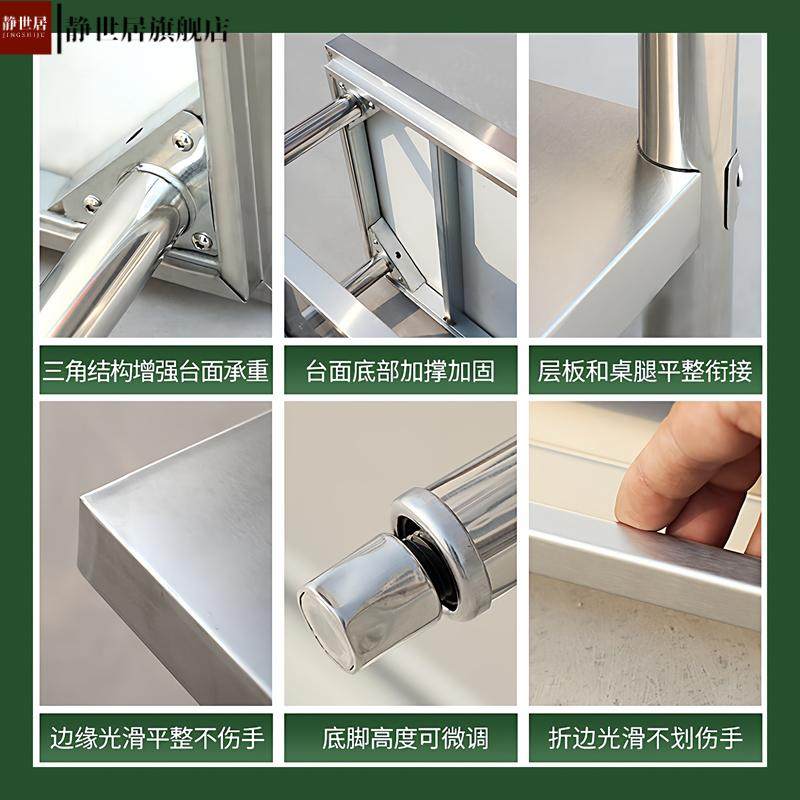 静世居
JINGSHIJU
静世居旗舰店

三角结构增强台面承重

台面底部加撑加固

层板和桌腿平整衔接

边缘光滑平整不伤手

底脚高度可微调

折边光滑不划伤手