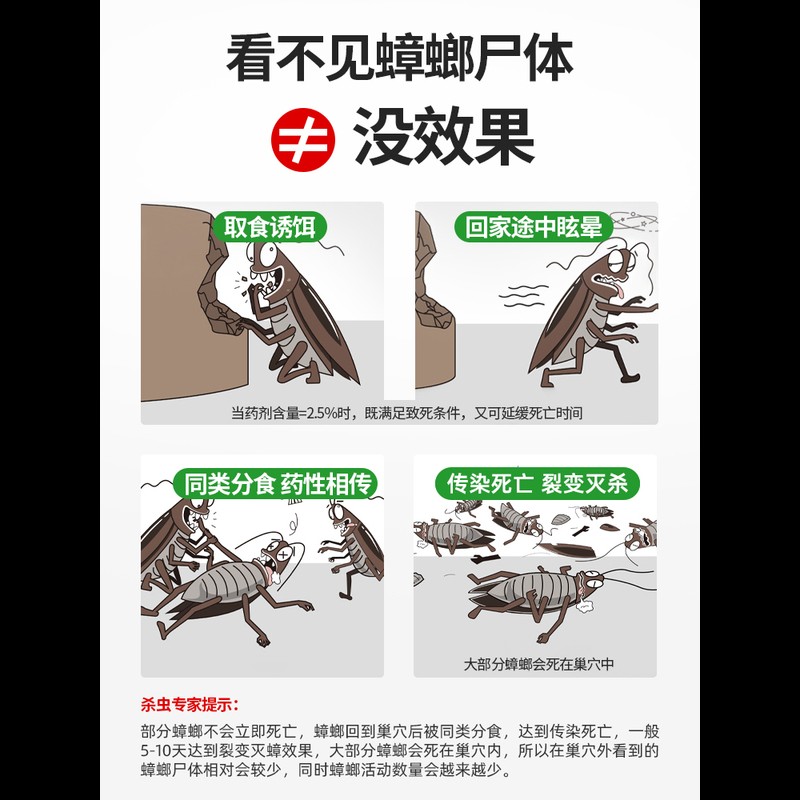 看不见蟑螂尸体

≠ 没效果

取食诱饵

回家途中眩晕

当药剂含量=2.5%时，既满足致死条件，又可延缓死亡时间

同类分食 药性相传

传染死亡 裂变灭杀

大部分蟑螂会死在巢穴中

杀虫专家提示：

部分蟑螂不会立即死亡，蟑螂回到巢穴后被同类分食，达到传染死亡，一般5-10天达到裂变灭蟑效果，大部分蟑螂会死在巢穴内，所以在巢穴外看到的蟑螂尸体相对会较少，同时蟑螂活动数量会越来越少。