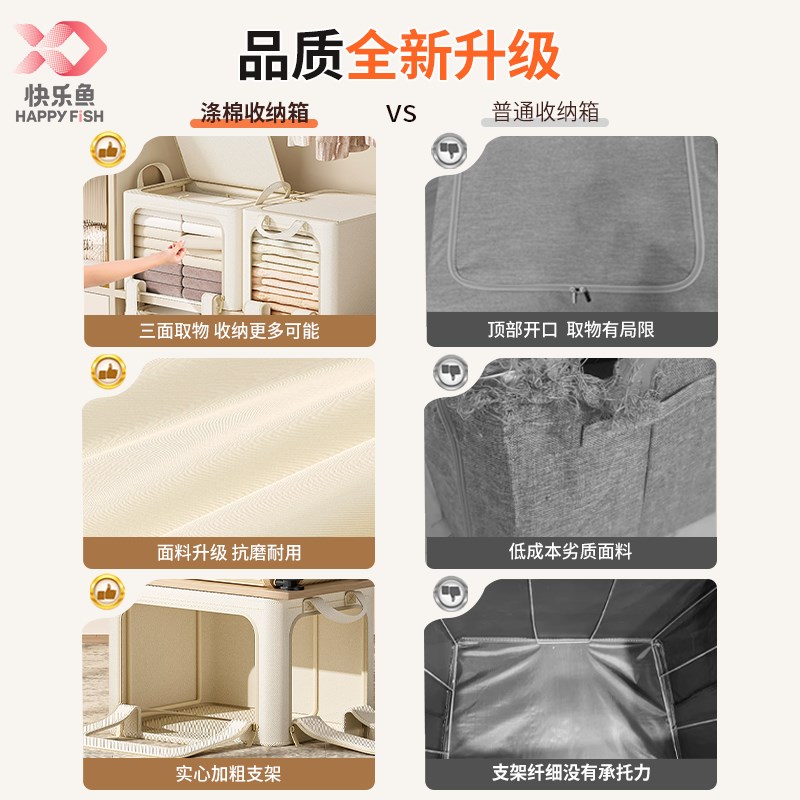 快乐鱼
HAPPY FiSH

品质全新升级

涤棉收纳箱 VS 普通收纳箱

三面取物 收纳更多可能

顶部开口 取物有局限

面料升级 抗磨耐用

低成本劣质面料

实心加粗支架

支架纤细没有承托力