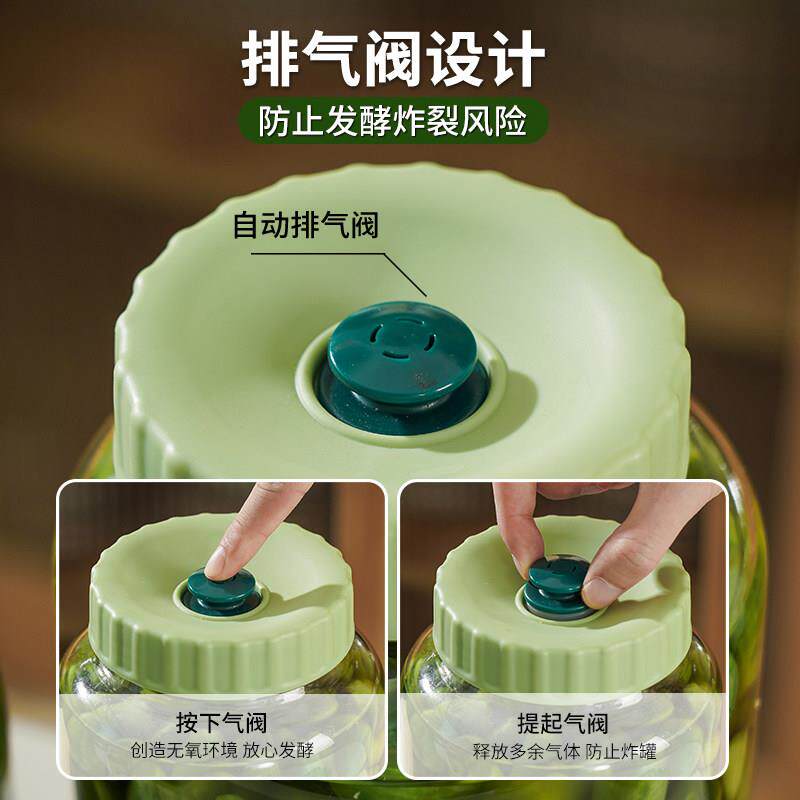 排气阀设计
防止发酵炸裂风险

自动排气阀

按下气阀
创造无氧环境 放心发酵

提起气阀
释放多余气体 防止炸罐