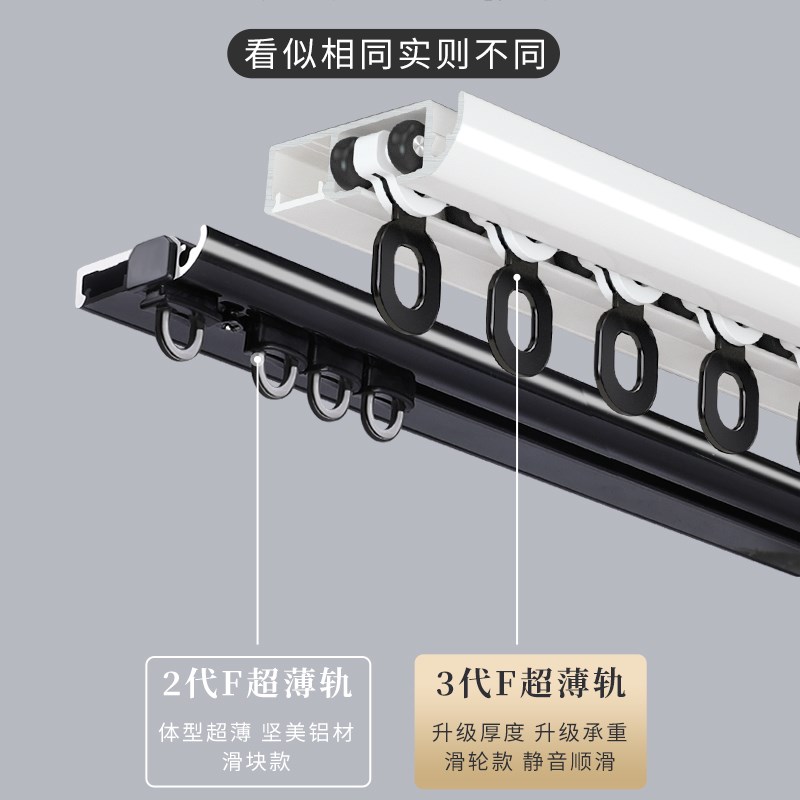 看似相同实则不同

2代F超薄轨

体型超薄 坚美铝材
滑块款

3代F超薄轨

升级厚度 升级承重
滑轮款 静音顺滑