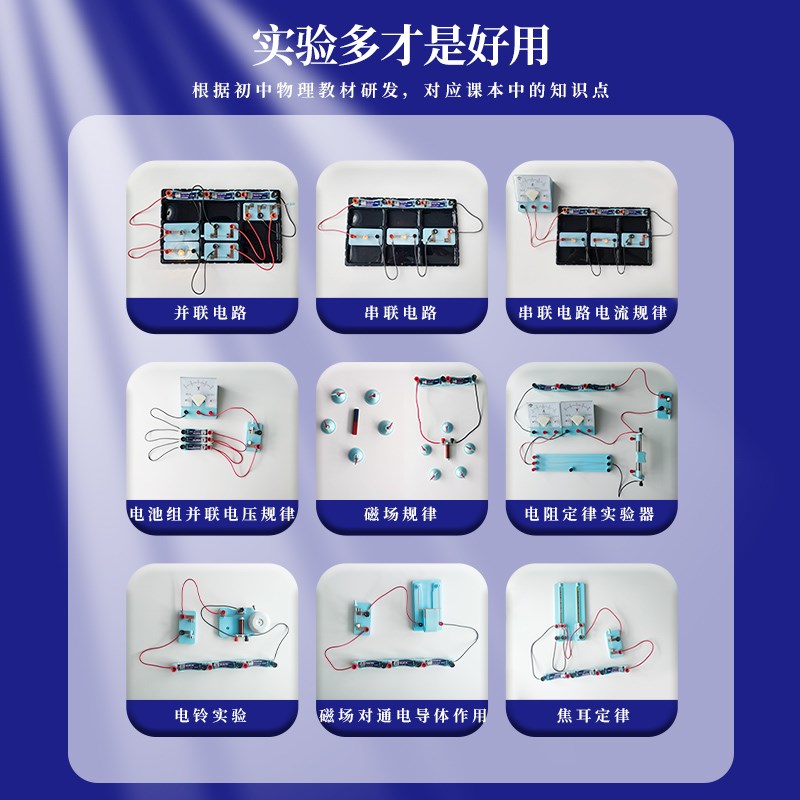 实验多才是好用

根据初中物理教材研发，对应课本中的知识点

并联电路

串联电路

串联电路电流规律

电池组并联电压规律

磁场规律

电阻定律实验器

电铃实验

磁场对通电导体作用

焦耳定律