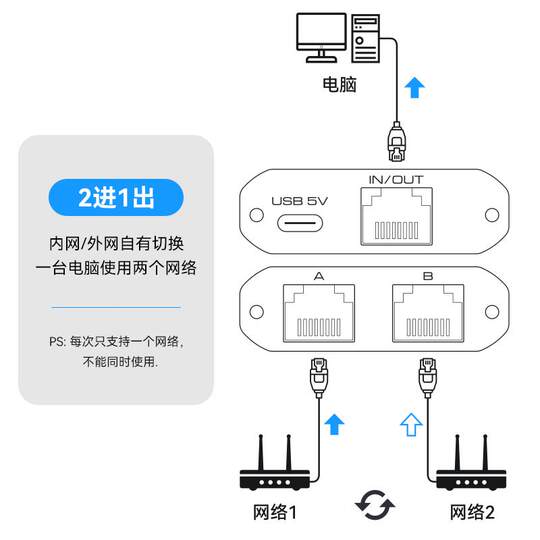 电脑

2进1出

内网/外网自有切换
一台电脑使用两个网络

PS: 每次只支持一个网络，
不能同时使用.

USB 5V

IN/OUT

A

B

网络1

网络2