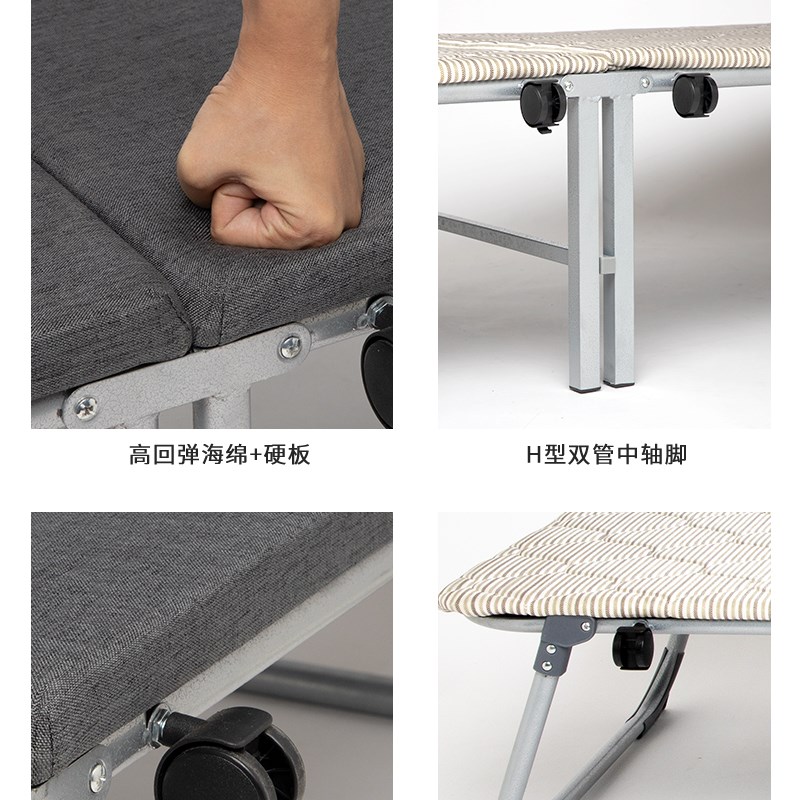 高回弹海绵+硬板

H型双管中轴脚