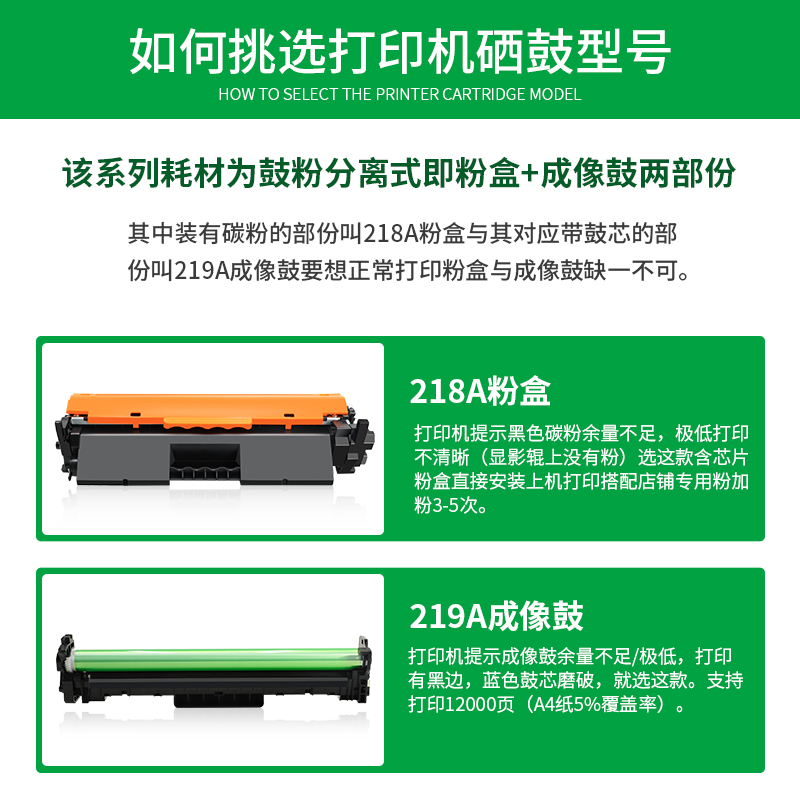 如何挑选打印机硒鼓型号
HOW TO SELECT THE PRINTER CARTRIDGE MODEL

该系列耗材为鼓粉分离式即粉盒+成像鼓两部份

其中装有碳粉的部份叫218A粉盒与其对应带鼓芯的部份叫219A成像鼓要想正常打印粉盒与成像鼓缺一不可。

218A粉盒

打印机提示黑色碳粉余量不足，极低打印不清晰（显影辊上没有粉）选这款含芯片粉盒直接安装上机打印搭配店铺专用粉加粉3-5次。

219A成像鼓

打印机提示成像鼓余量不足/极低，打印有黑边，蓝色鼓芯磨破，就选这款。支持打印12000页（A4纸5%覆盖率）。