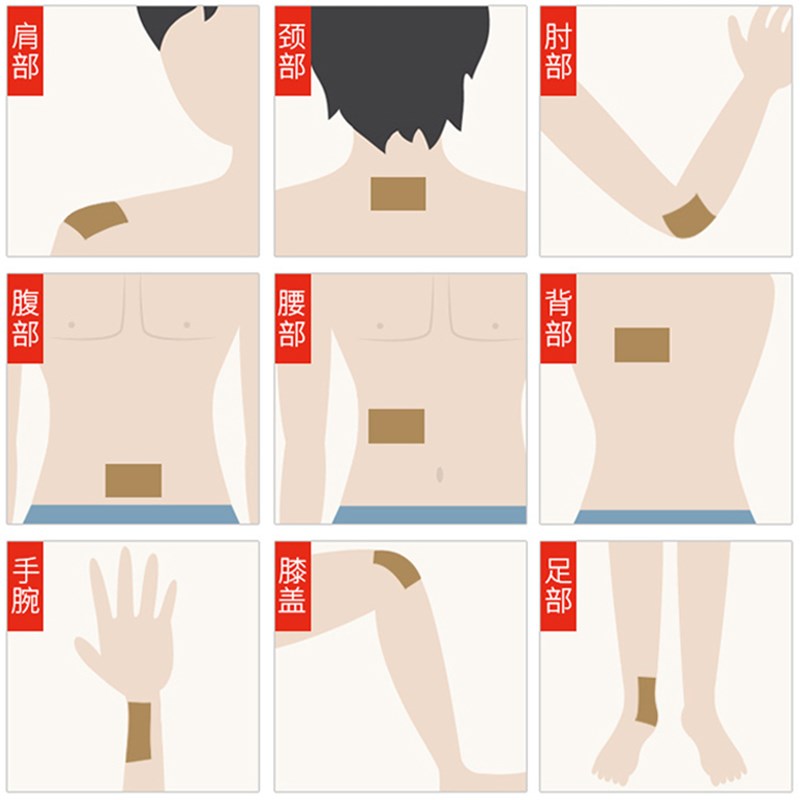 肩部

颈部

肘部

腹部

腰部

背部

手腕

膝盖

足部