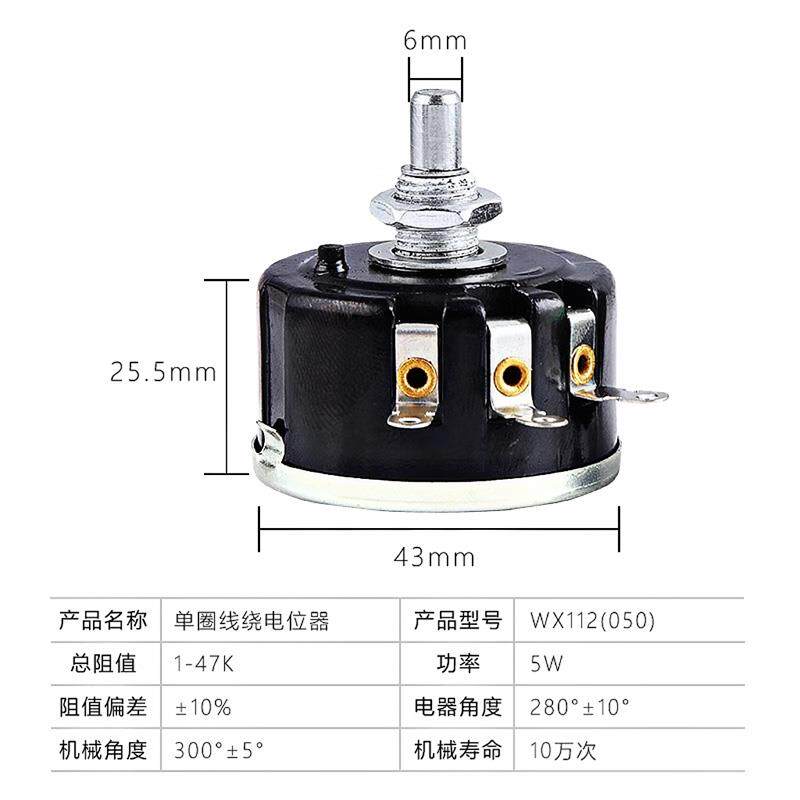 6mm

25.5mm

43mm

| 产品名称 | 单圈线绕电位器 | 产品型号 | WX112(050) |
|---|---|---|---|
| 总阻值 | 1-47K | 功率 | 5W |
| 阻值偏差 | ±10% | 电器角度 | 280°±10° |
| 机械角度 | 300°±5° | 机械寿命 | 10万次 |