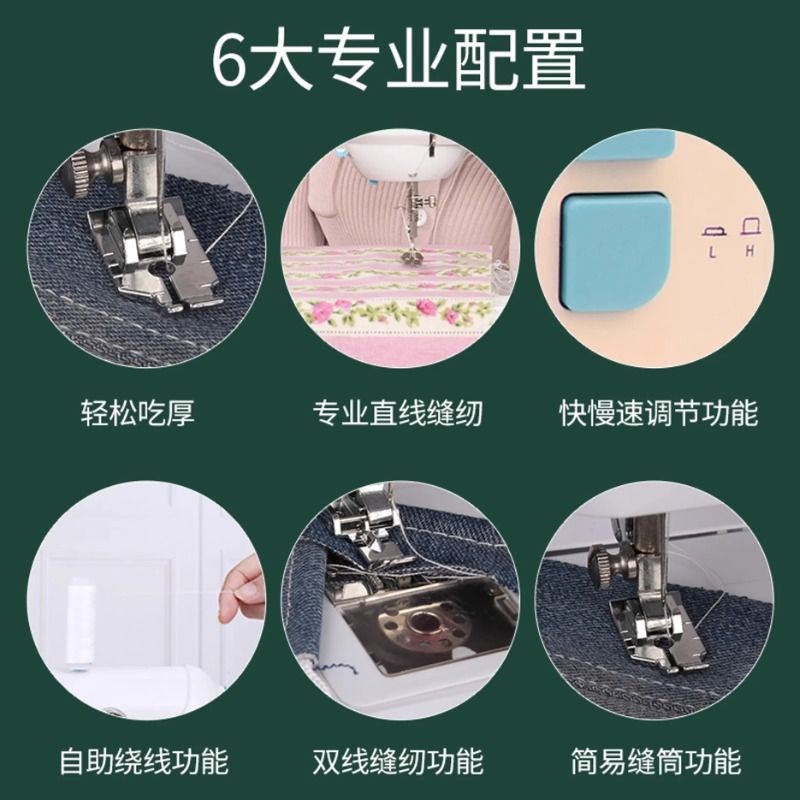 6大专业配置

L H

轻松吃厚

专业直线缝纫

快慢速调节功能

自助绕线功能

双线缝纫功能

简易缝筒功能