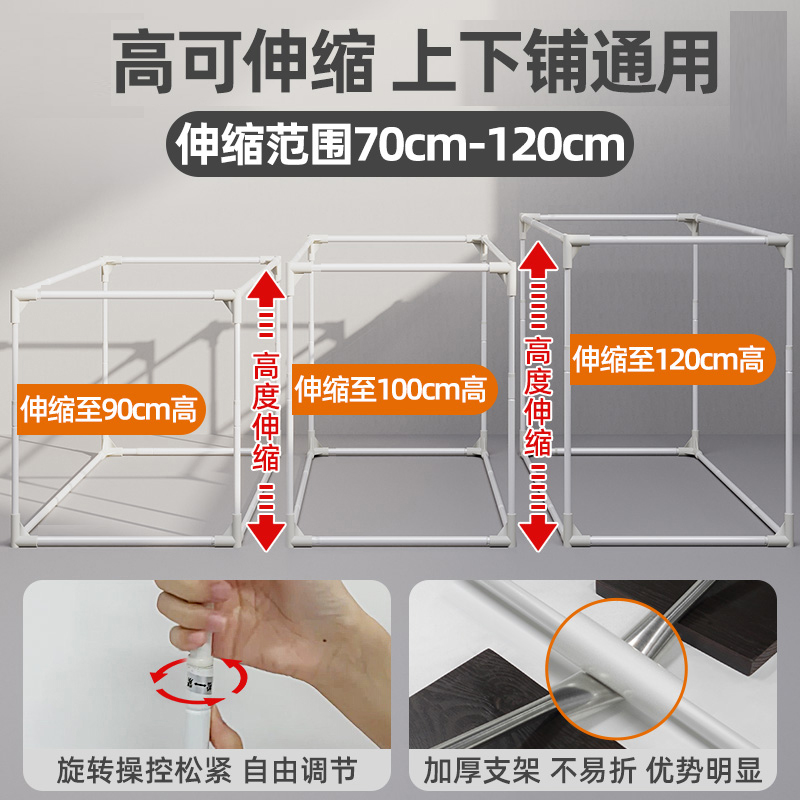 高可伸缩 上下铺通用

伸缩范围70cm-120cm

伸缩至90cm高

高度伸缩

伸缩至100cm高

高度伸缩

伸缩至120cm高

旋转操控松紧 自由调节

加厚支架 不易折 优势明显