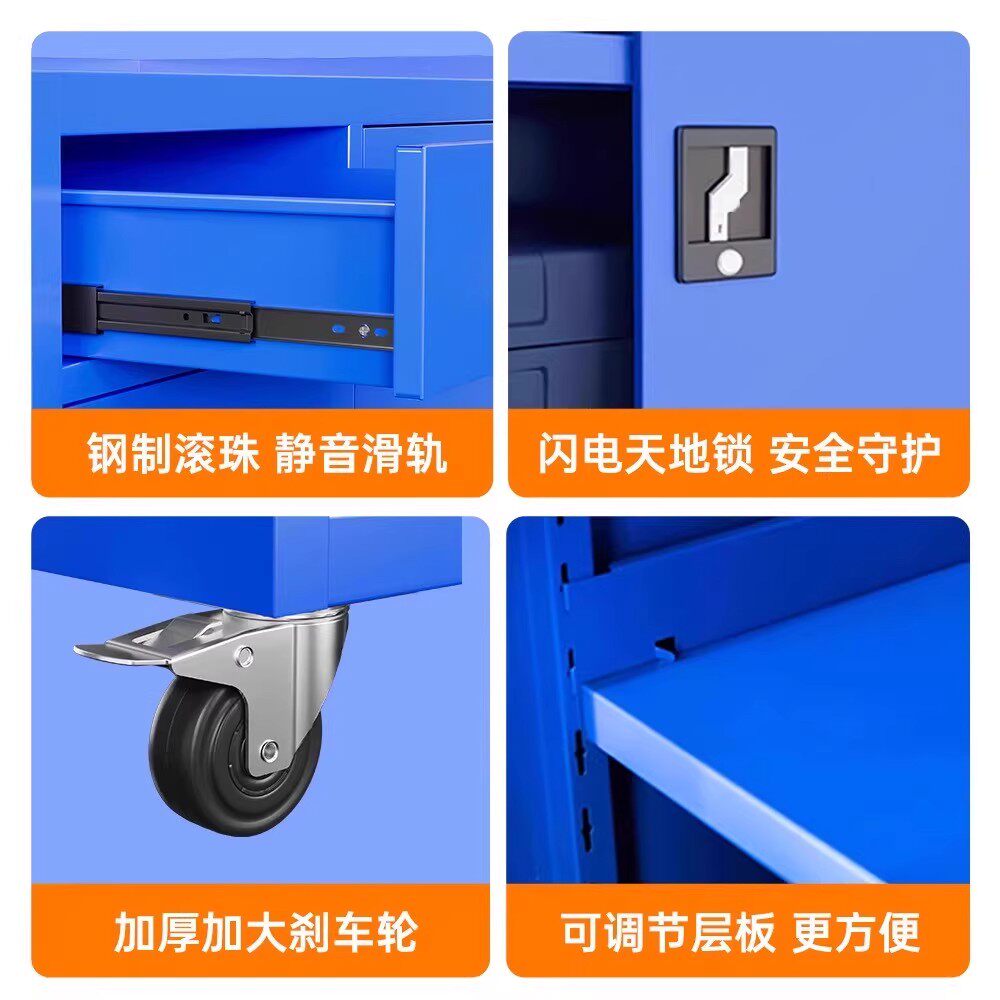 钢制滚珠 静音滑轨

闪电天地锁 安全守护

加厚加大刹车轮

可调节层板 更方便