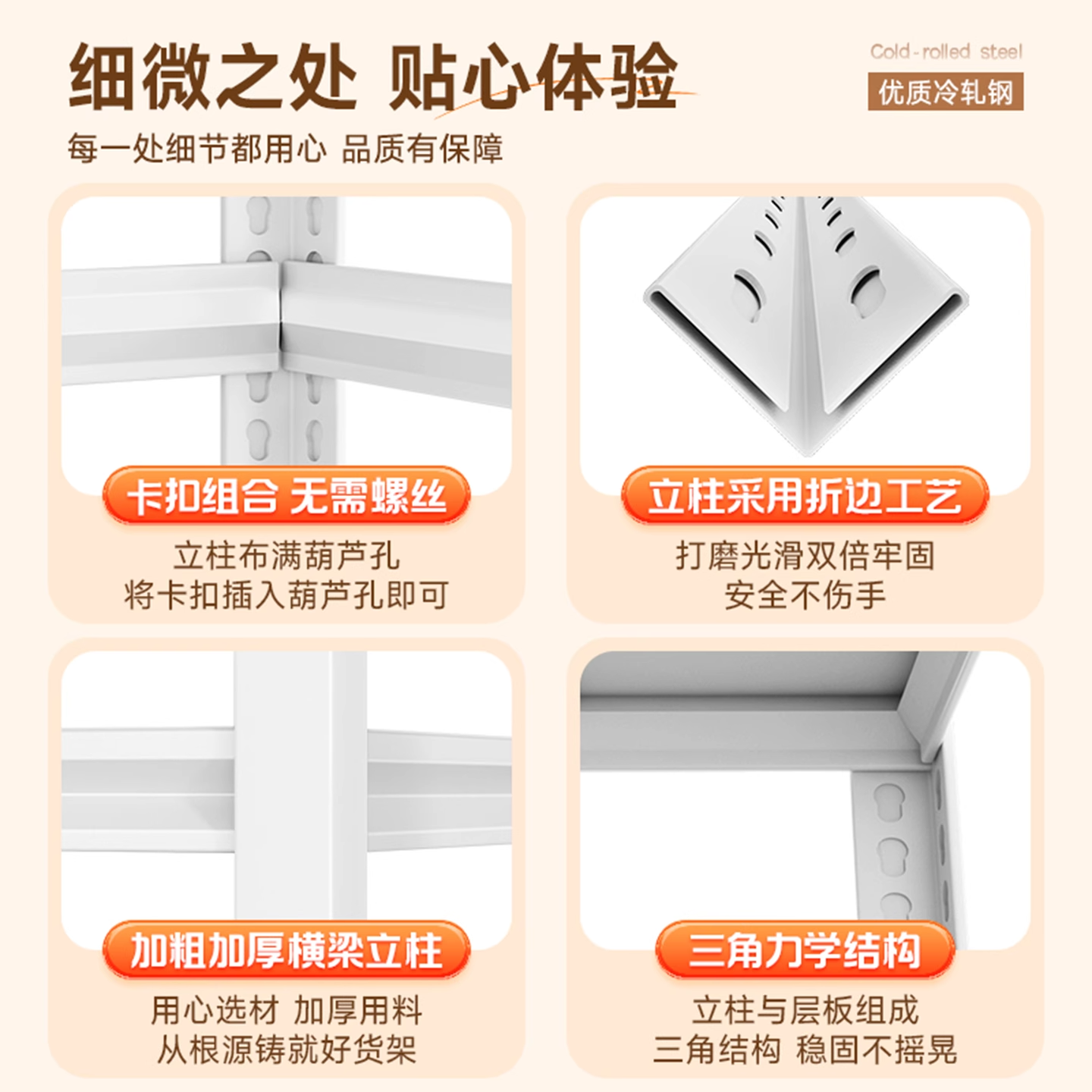 细微之处 贴心体验

Cold-rolled steel
优质冷轧钢

每一处细节都用心 品质有保障

卡扣组合 无需螺丝

立柱布满葫芦孔
将卡扣插入葫芦孔即可

立柱采用折边工艺

打磨光滑双倍牢固
安全不伤手

加粗加厚横梁立柱

用心选材 加厚用料
从根源铸就好货架

三角力学结构

立柱与层板组成
三角结构 稳固不摇晃