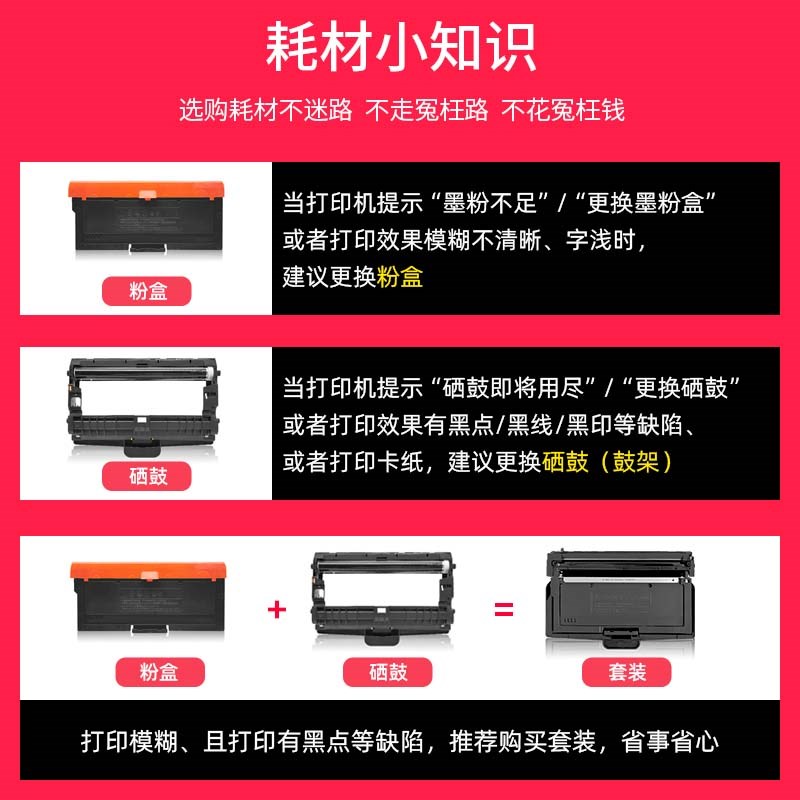 耗材小知识

选购耗材不迷路 不走冤枉路 不花冤枉钱

粉盒

当打印机提示“墨粉不足”/“更换墨粉盒”或者打印效果模糊不清晰、字浅时，建议更换粉盒

硒鼓

当打印机提示“硒鼓即将用尽”/“更换硒鼓”或者打印效果有黑点/黑线/黑印等缺陷、或者打印卡纸，建议更换硒鼓（鼓架）

粉盒

+

硒鼓

=

套装

打印模糊、且打印有黑点等缺陷，推荐购买套装，省事省心