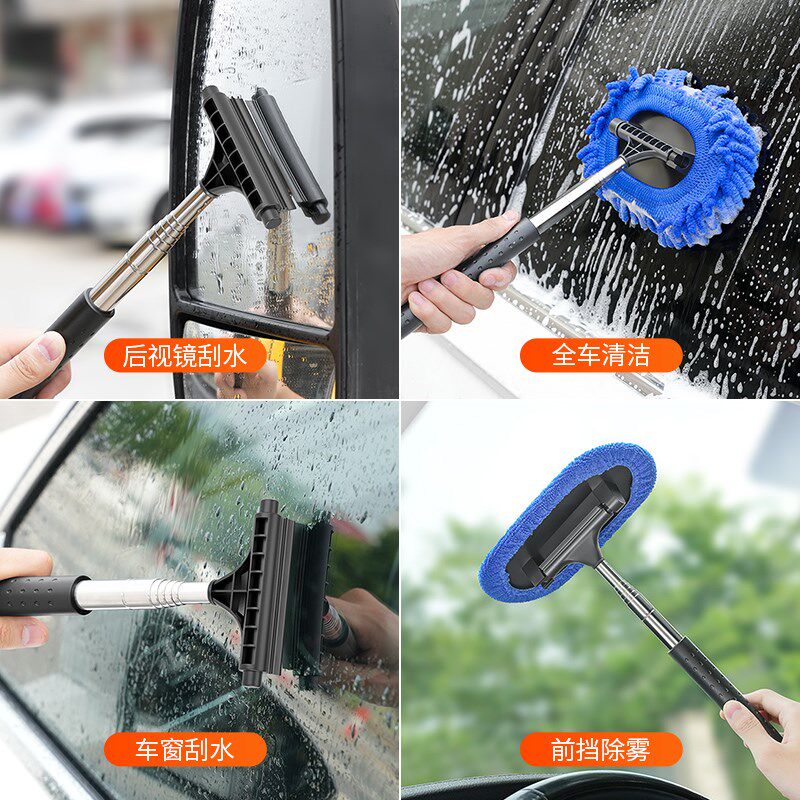 后视镜刮水

全车清洁

车窗刮水

前挡除雾