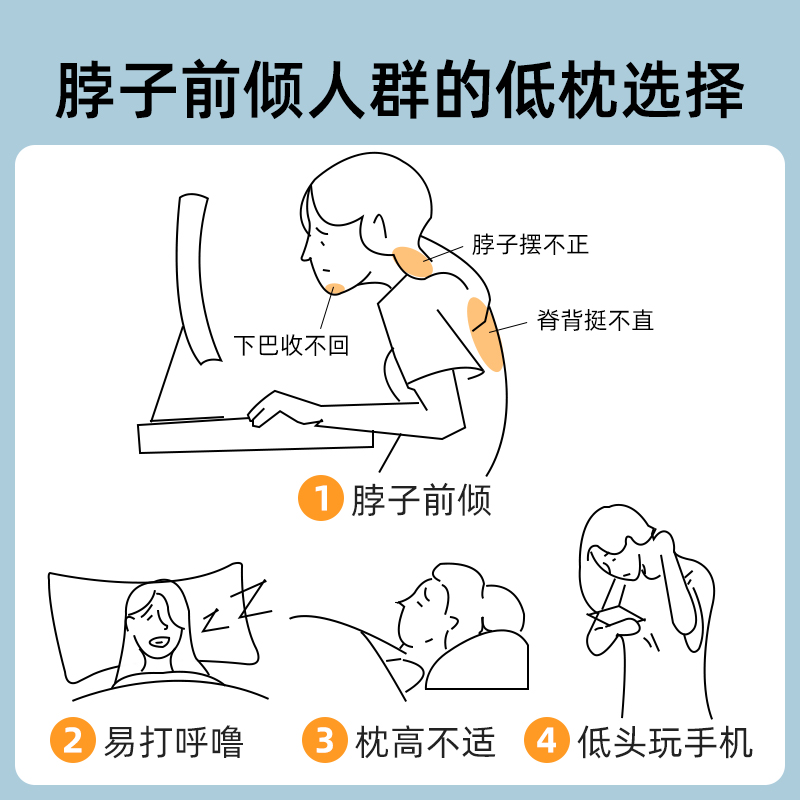 脖子前倾人群的低枕选择

脖子摆不正

脊背挺不直

下巴收不回

1 脖子前倾

2 易打呼噜

3 枕高不适

4 低头玩手机