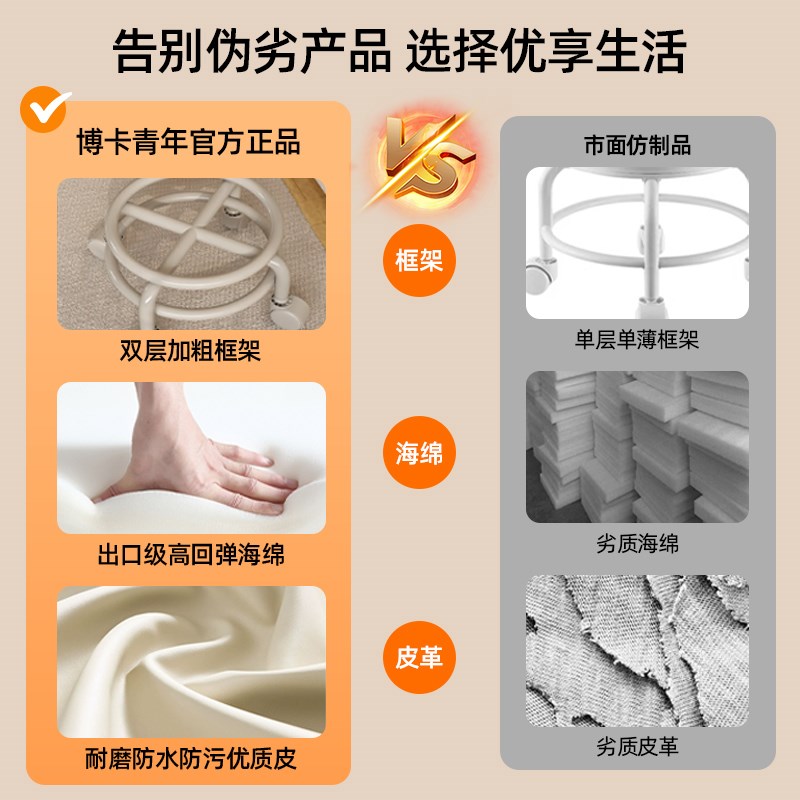 告别伪劣产品 选择优享生活

博卡青年官方正品

双层加粗框架

出口级高回弹海绵

耐磨防水防污优质皮

VS

框架

海绵

皮革

市面仿制品

单层单薄框架

劣质海绵

劣质皮革