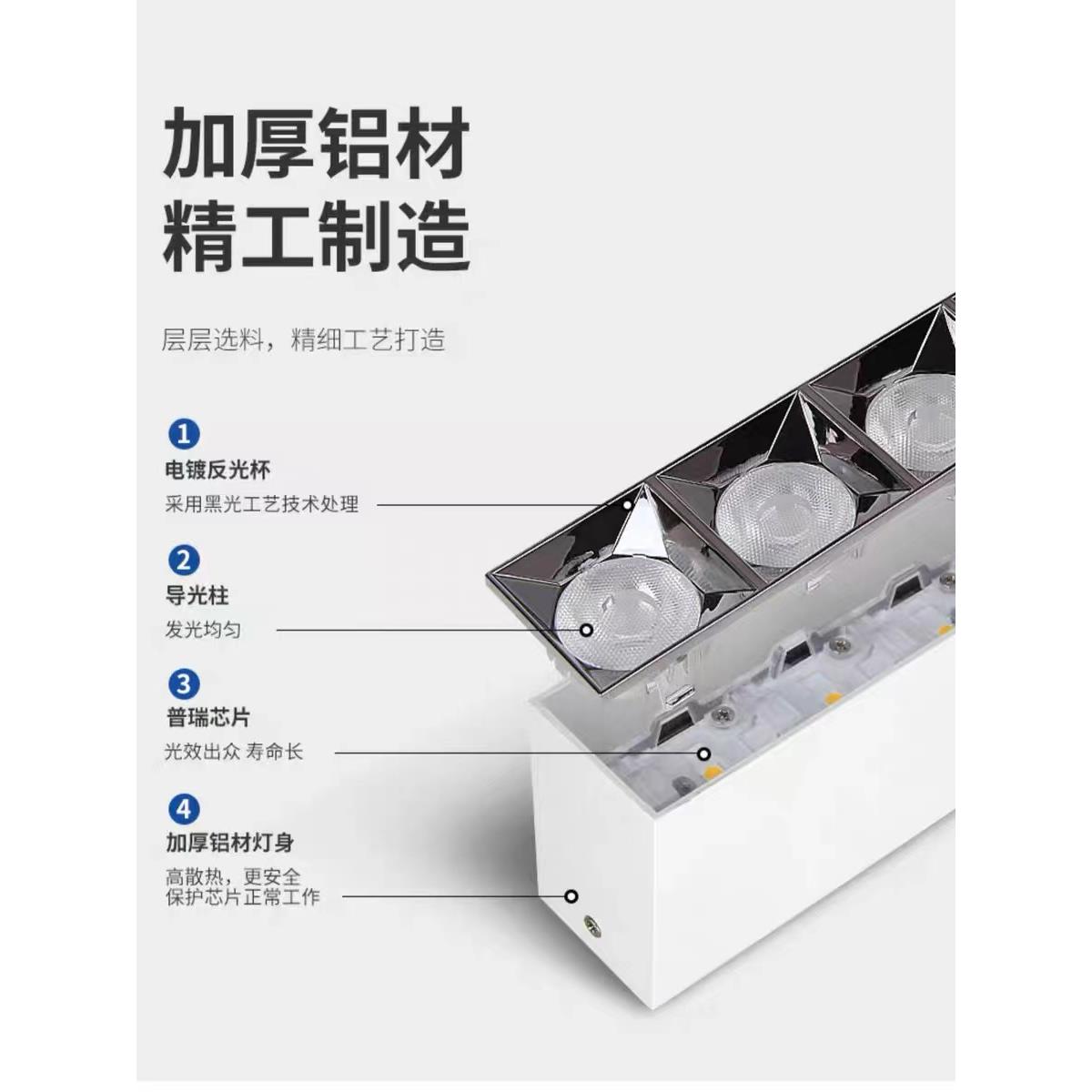 加厚铝材
精工制造

层层选料，精细工艺打造

1
电镀反光杯
采用黑光工艺技术处理

2
导光柱
发光均匀

3
普瑞芯片
光效出众 寿命长

4
加厚铝材灯身
高散热，更安全
保护芯片正常工作