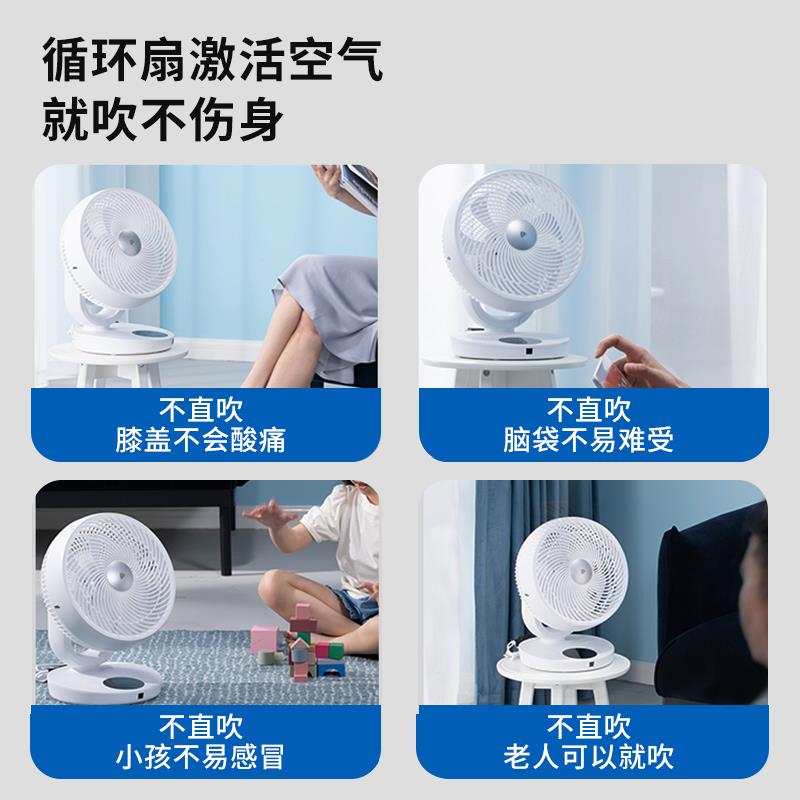 循环扇激活空气
就吹不伤身

不直吹
膝盖不会酸痛

不直吹
脑袋不易难受

不直吹
小孩不易感冒

不直吹
老人可以就吹