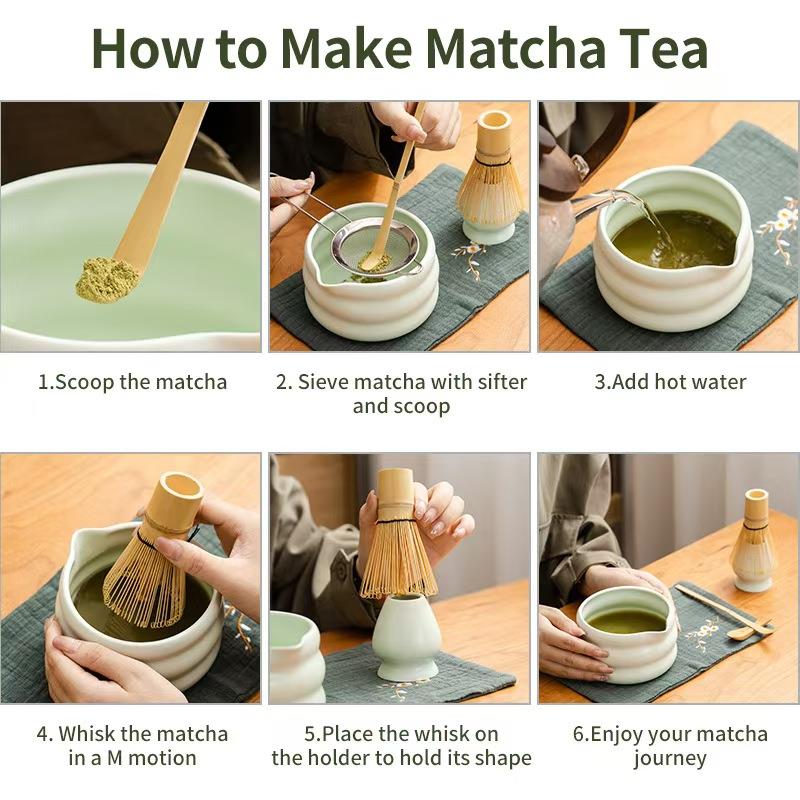 How to Make Matcha Tea

1.Scoop the matcha

2. Sieve matcha with sifter and scoop

3.Add hot water

4. Whisk the matcha in a M motion

5.Place the whisk on the holder to hold its shape

6.Enjoy your matcha journey