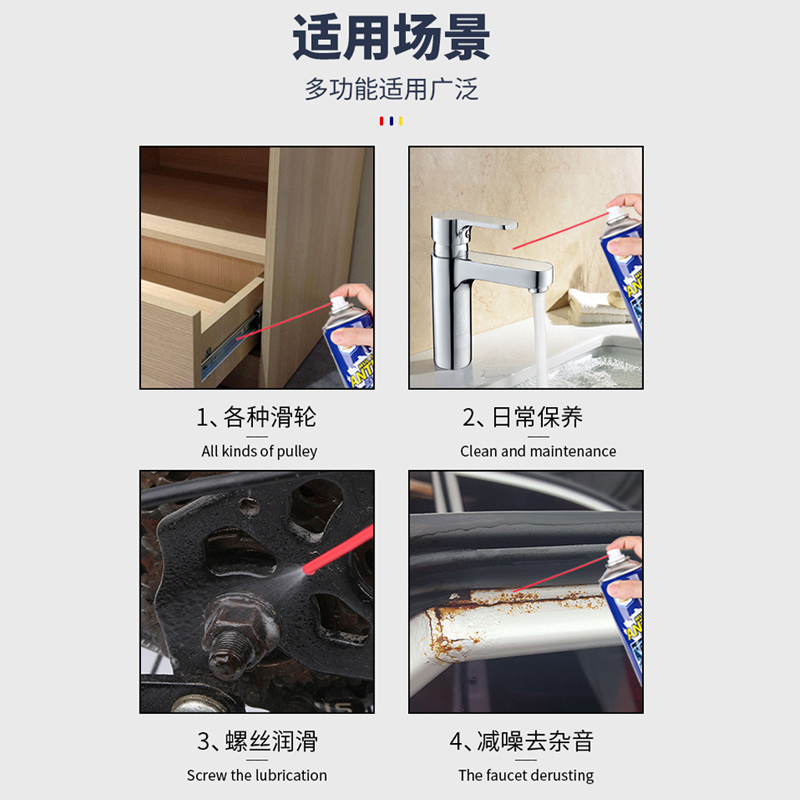 适用场景

多功能适用广泛

1、各种滑轮
All kinds of pulley

2、日常保养
Clean and maintenance

3、螺丝润滑
Screw the lubrication

4、减噪去杂音
The faucet derusting