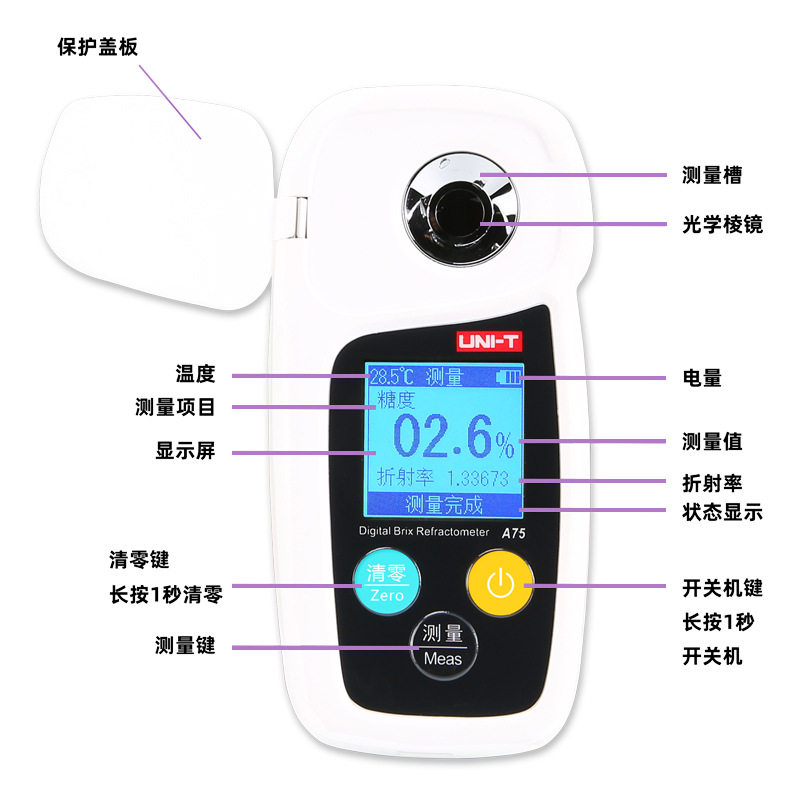 保护盖板

测量槽

光学棱镜

UNI-T

温度

测量项目

显示屏

28.5℃ 测量

糖度

02.6%

折射率 1.33673

测量完成

电量

测量值

折射率

状态显示

Digital Brix Refractometer A75

清零键
长按1秒清零

清零
Zero

测量键

测量
Meas

开关机键
长按1秒
开关机