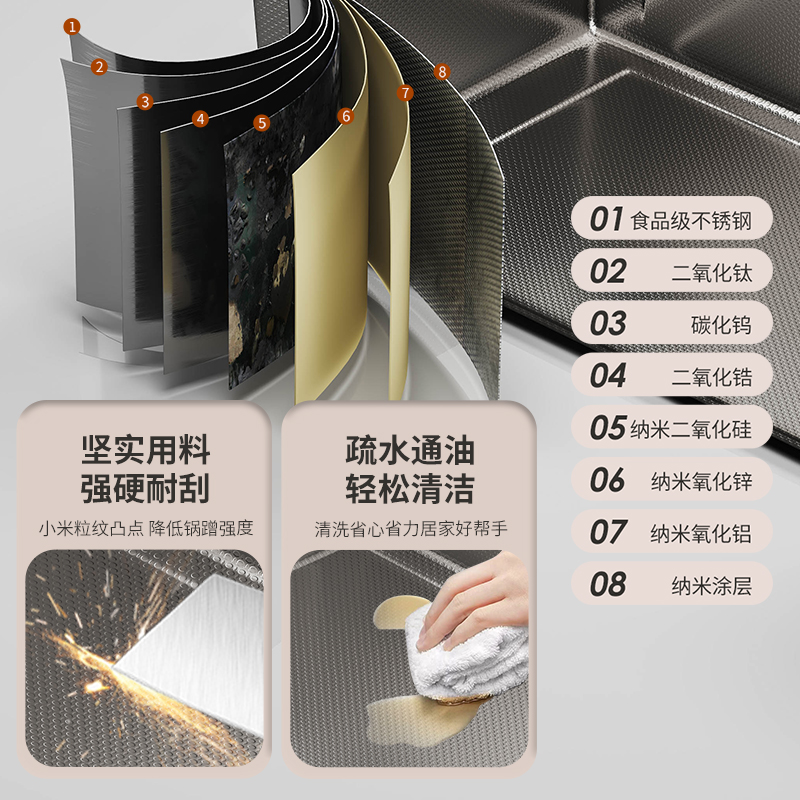 1
2
3
4
5
6
7
8

01 食品级不锈钢
02 二氧化钛
03 碳化钨
04 二氧化锆
05 纳米二氧化硅
06 纳米氧化锌
07 纳米氧化铝
08 纳米涂层

坚实用料
强硬耐刮
小米粒纹凸点 降低锅蹭强度

疏水通油
轻松清洁
清洗省心省力居家好帮手