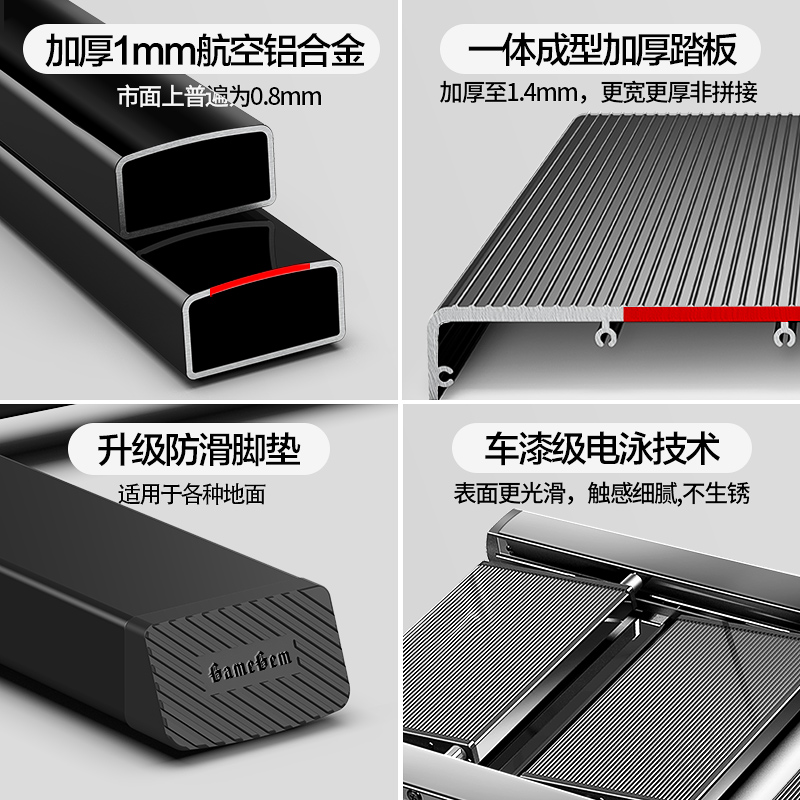 加厚1mm航空铝合金

市面上普遍为0.8mm

一体成型加厚踏板

加厚至1.4mm，更宽更厚非拼接

升级防滑脚垫

适用于各种地面

GameGem

车漆级电泳技术

表面更光滑，触感细腻,不生锈