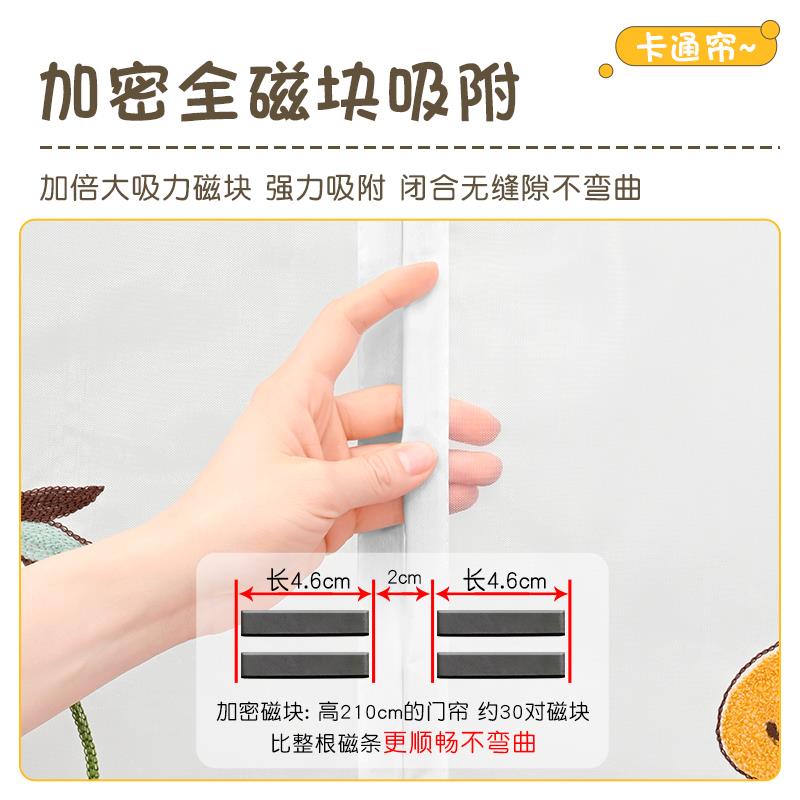 卡通帘~

加密全磁块吸附

加倍大吸力磁块 强力吸附 闭合无缝隙不弯曲

长4.6cm 2cm 长4.6cm

加密磁块: 高210cm的门帘 约30对磁块
比整根磁条更顺畅不弯曲