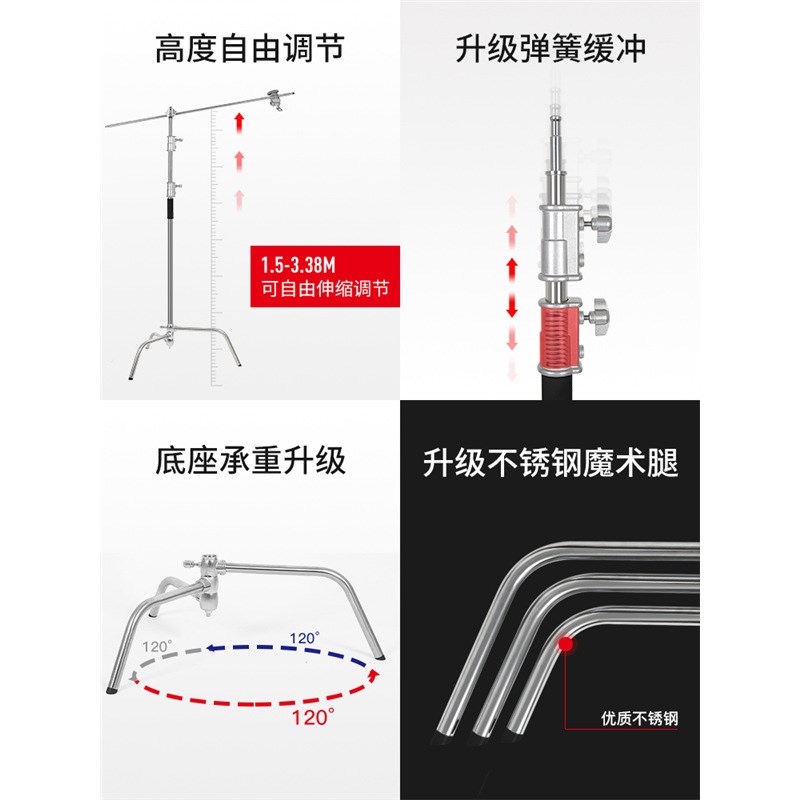 高度自由调节

1.5-3.38M
可自由伸缩调节

升级弹簧缓冲

底座承重升级

120°
120°
120°

升级不锈钢魔术腿

优质不锈钢