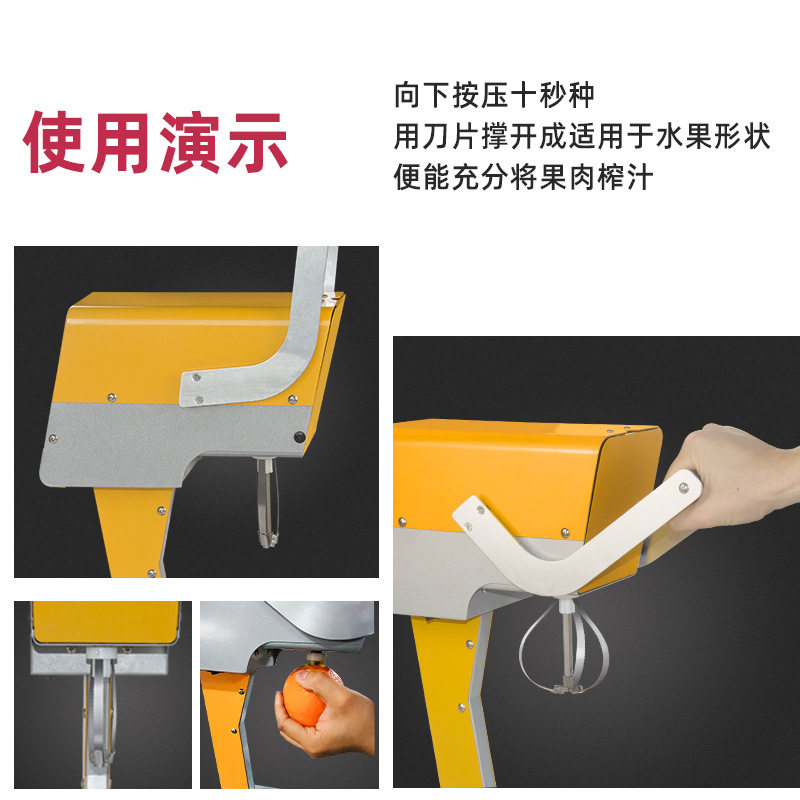 使用演示

向下按压十秒种
用刀片撑开成适用于水果形状
便能充分将果肉榨汁