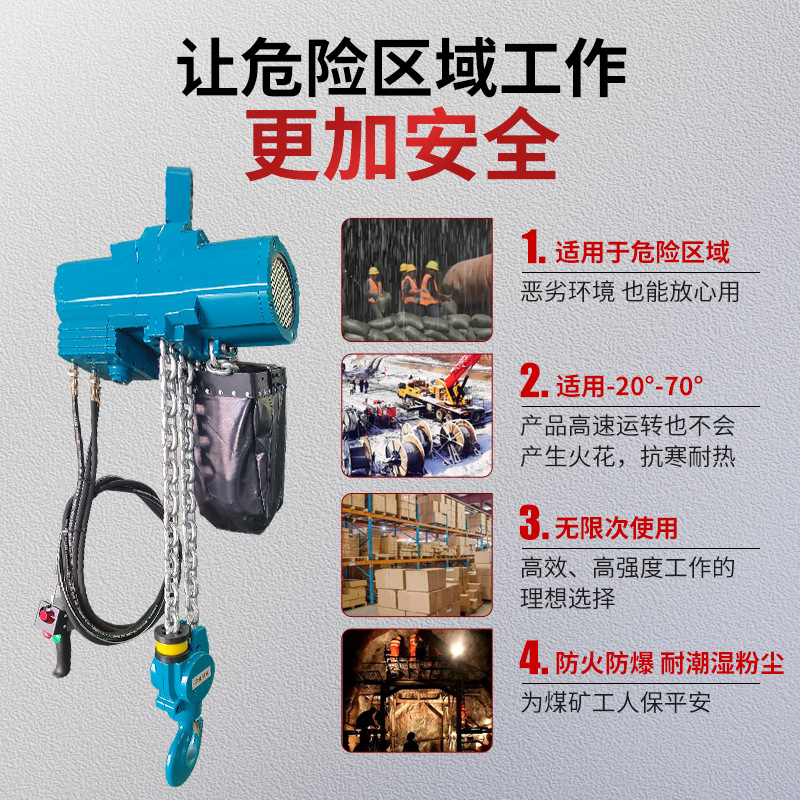 让危险区域工作
更加安全

1. 适用于危险区域
恶劣环境 也能放心用

2. 适用-20°-70°
产品高速运转也不会产生火花，抗寒耐热

3. 无限次使用
高效、高强度工作的理想选择

4. 防火防爆 耐潮湿粉尘
为煤矿工人保平安