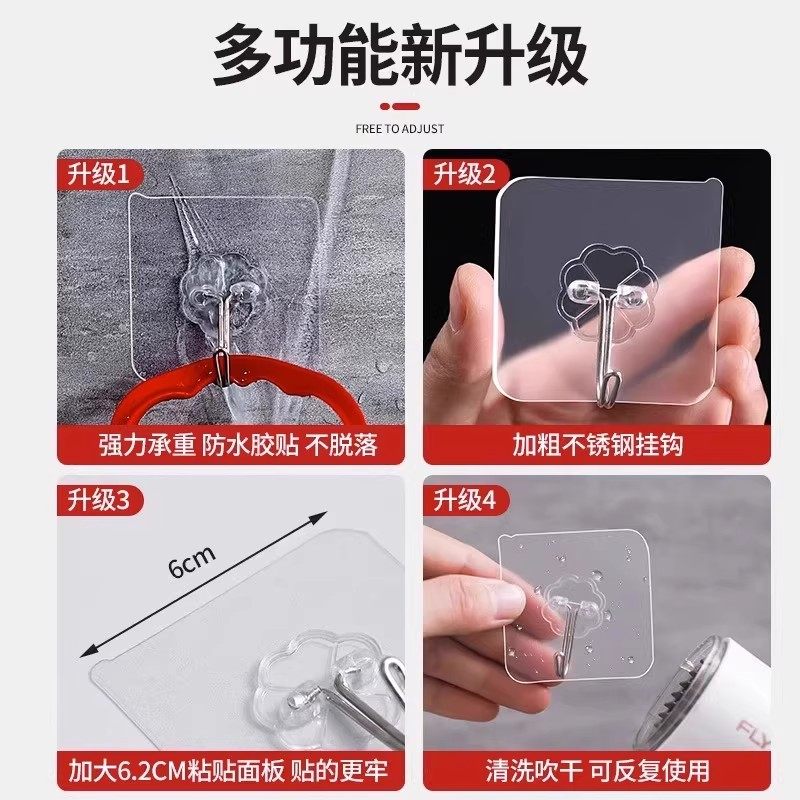 多功能新升级

FREE TO ADJUST

升级1

强力承重 防水胶贴 不脱落

升级2

加粗不锈钢挂钩

升级3

6cm

加大6.2CM粘贴面板 贴的更牢

升级4

FLY

清洗吹干 可反复使用