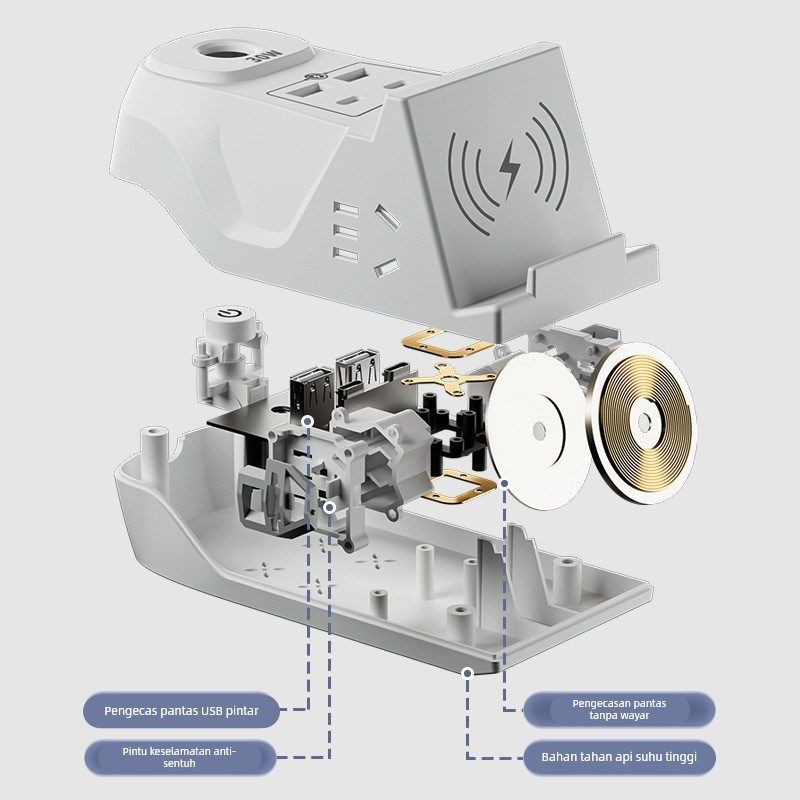 30W

Pengecas pantas USB pintar

Pintu keselamatan anti-sentuh

Pengecasan pantas tanpa wayar

Bahan tahan api suhu tinggi