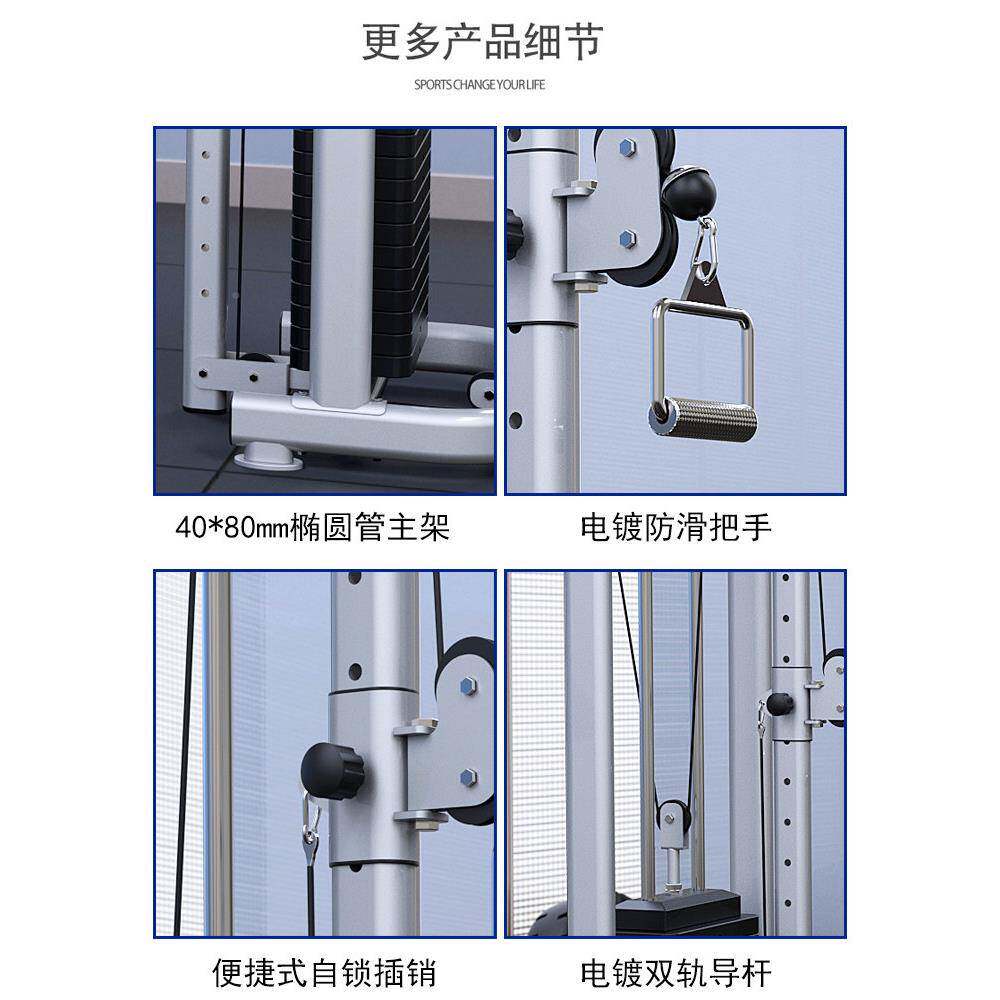 更多产品细节

SPORTS CHANGE YOUR LIFE

40*80mm椭圆管主架

电镀防滑把手

便捷式自锁插销

电镀双轨导杆