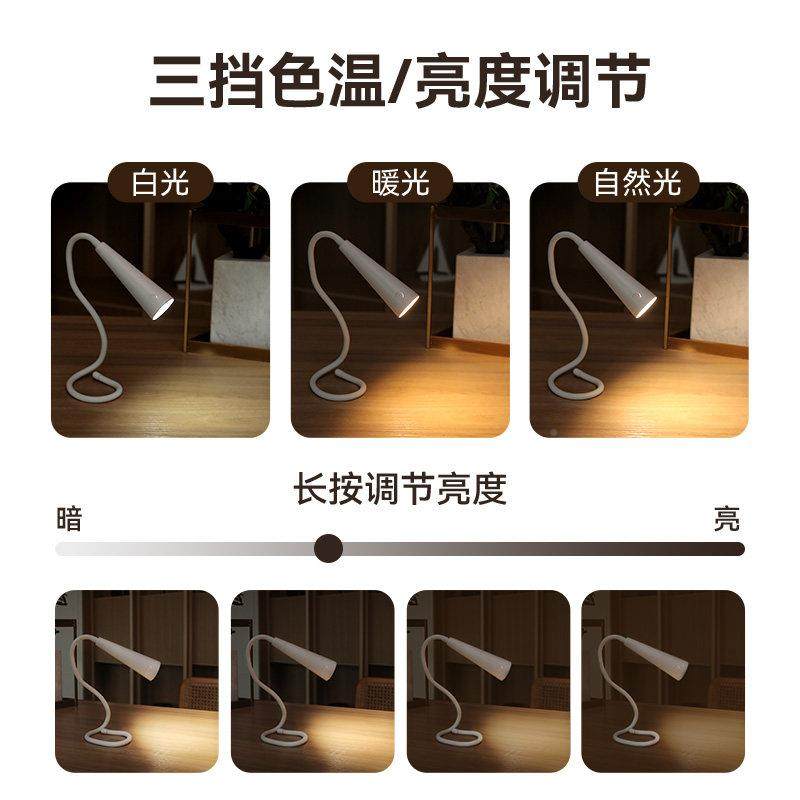 三挡色温/亮度调节

白光

暖光

自然光

长按调节亮度

暗

亮