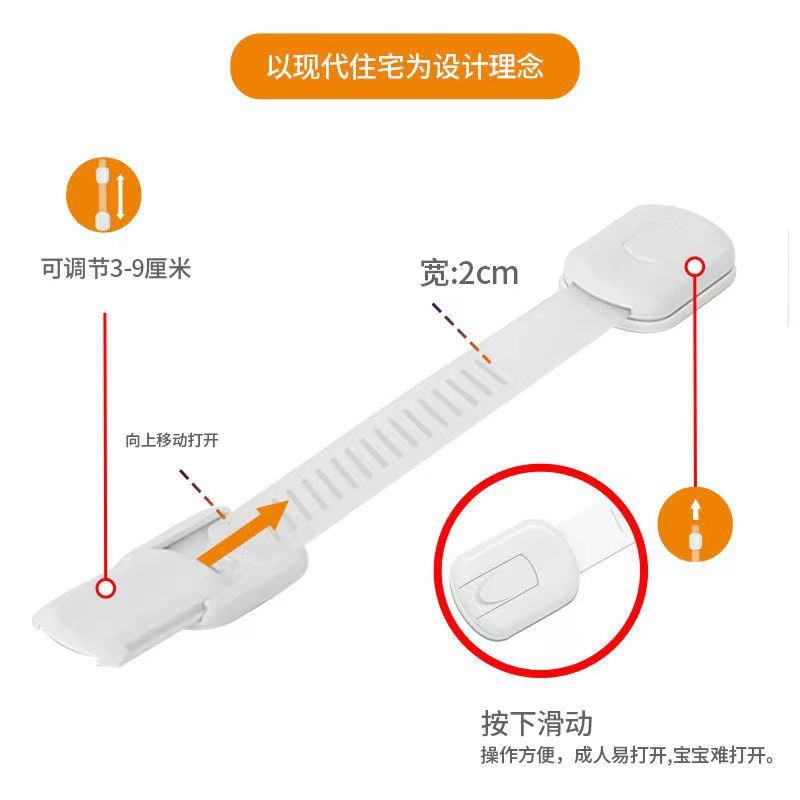 以现代住宅为设计理念

可调节3-9厘米

宽:2cm

向上移动打开

按下滑动
操作方便，成人易打开,宝宝难打开。